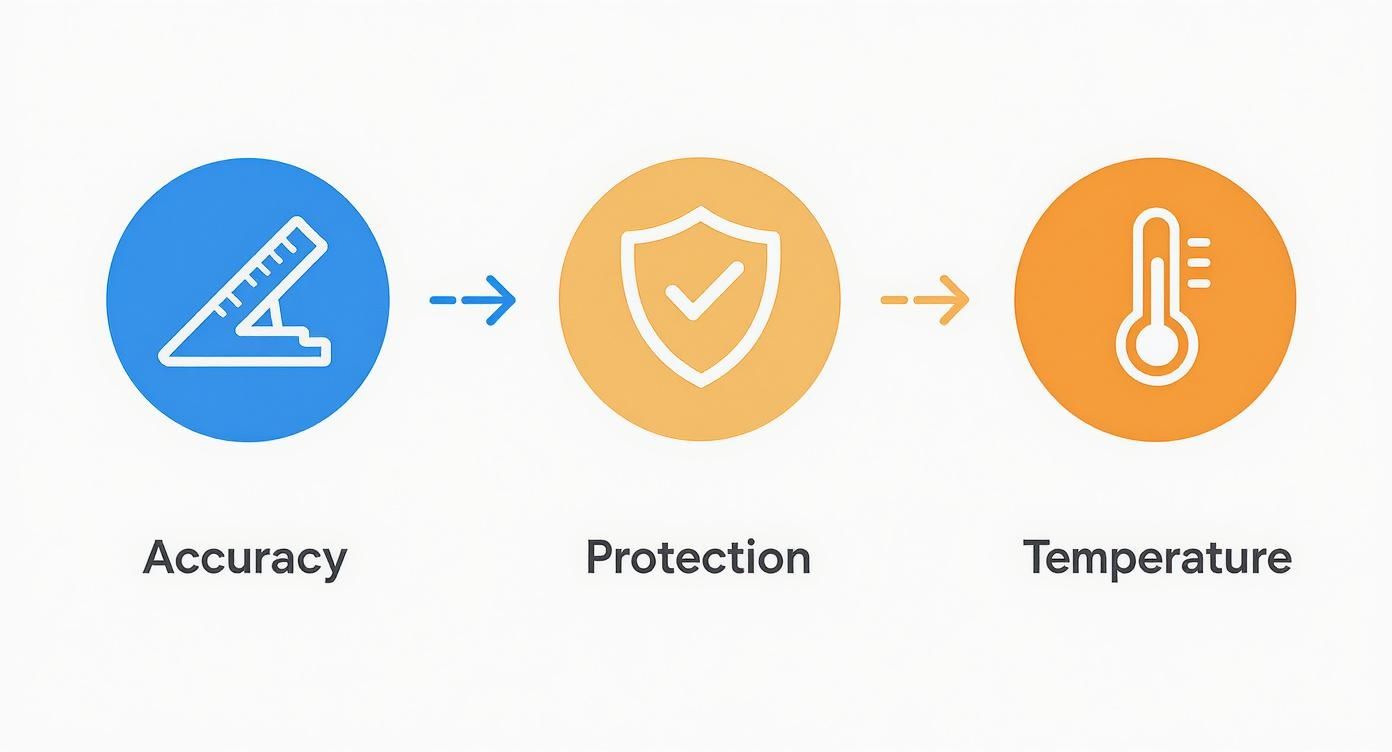 Accuracy

Protection

Temperature