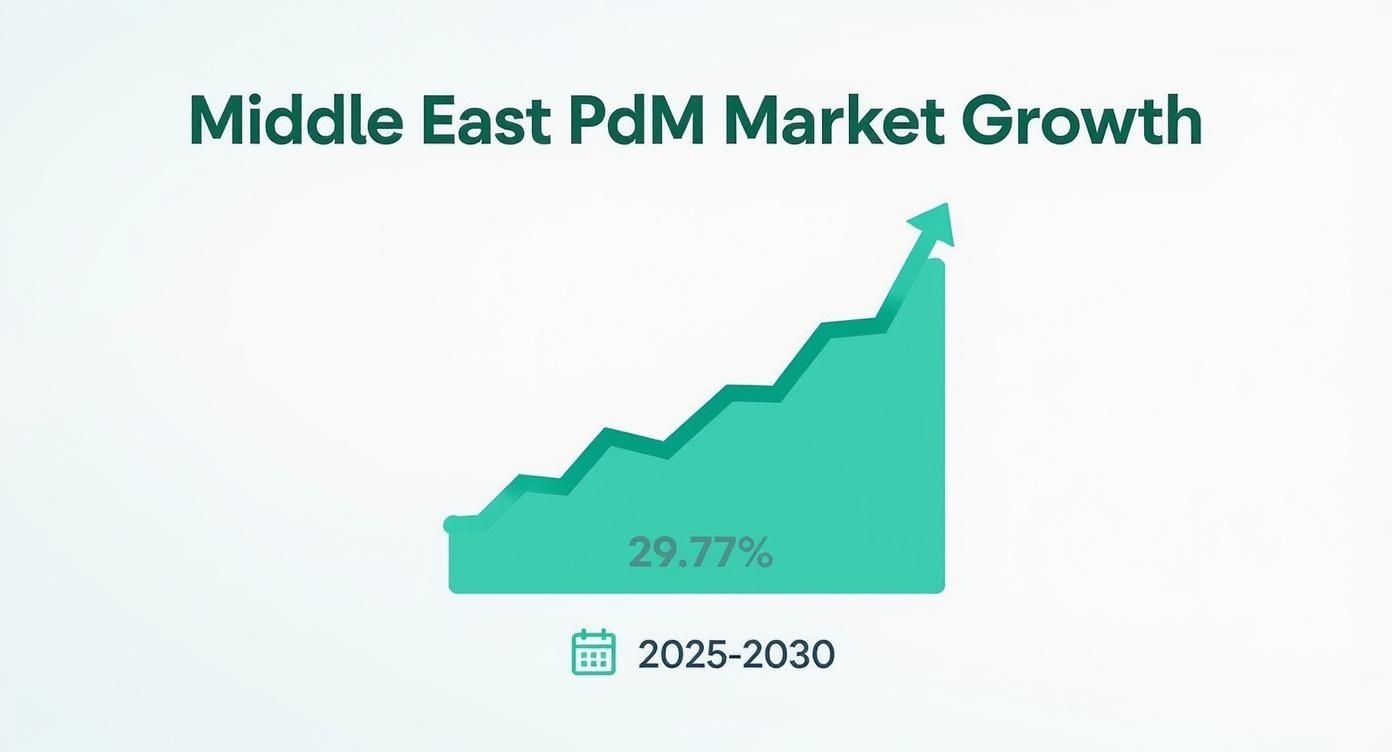 Middle East PdM Market Growth

29.77%

2025-2030