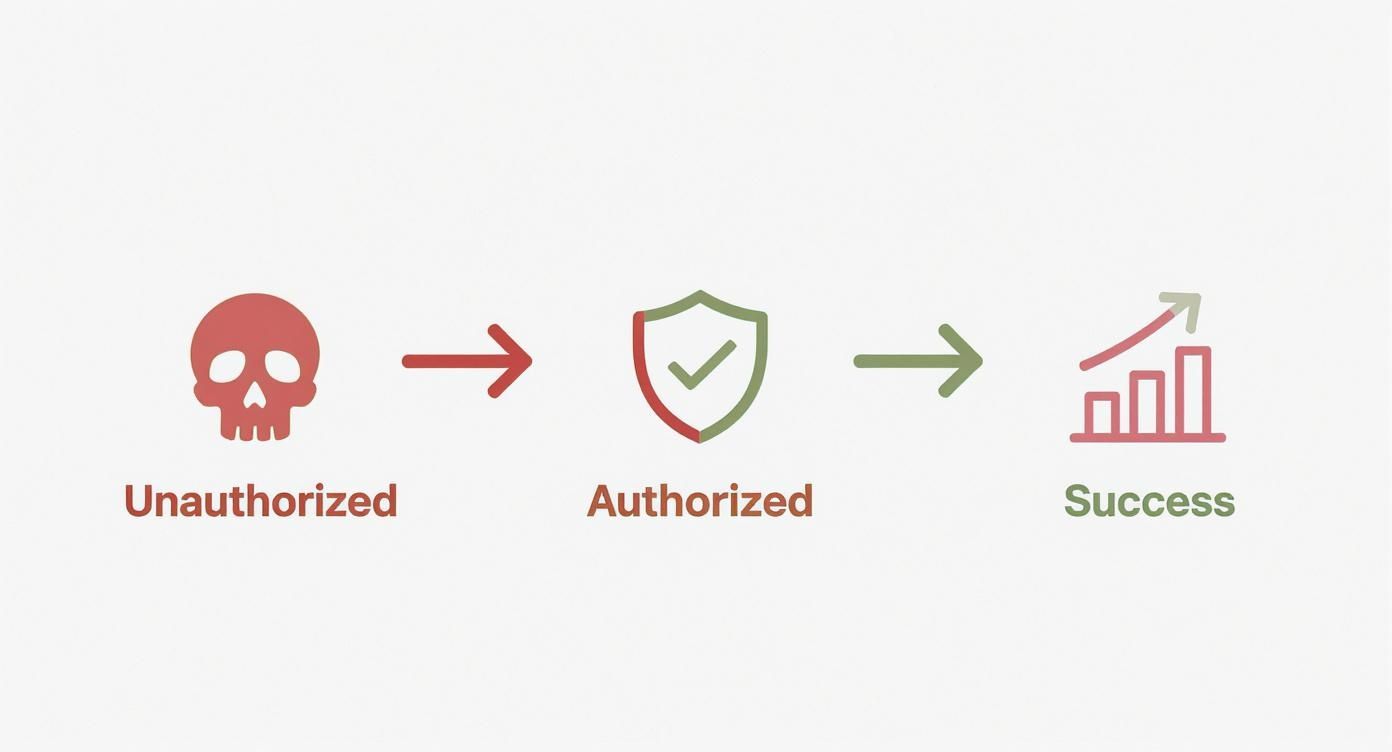 Unauthorized

Authorized

Success