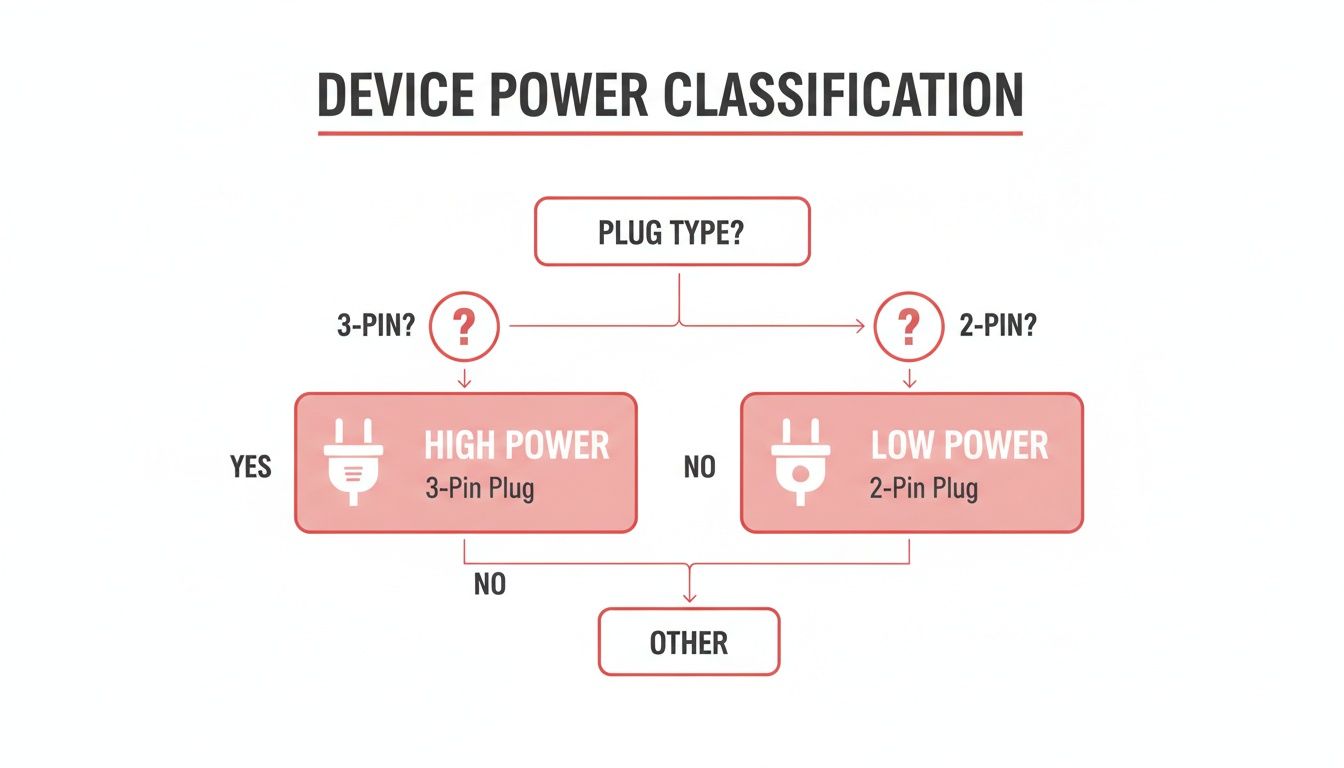 DEVICE POWER CLASSIFICATION

PLUG TYPE?

3-PIN?
?

?
2-PIN?

YES

HIGH POWER
3-Pin Plug

NO

LOW POWER
2-Pin Plug

NO

OTHER