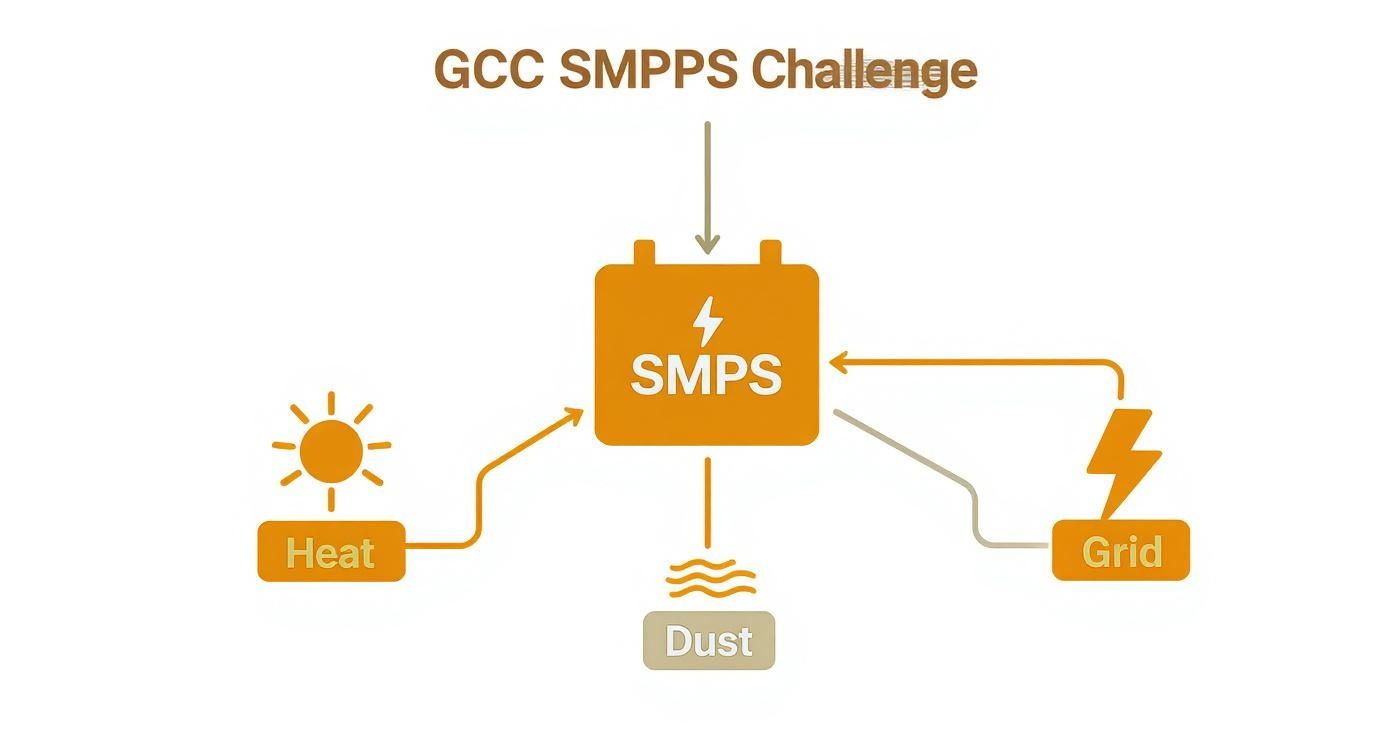 GCC SMPPS Challenge

SMPS

Heat

Dust

Grid