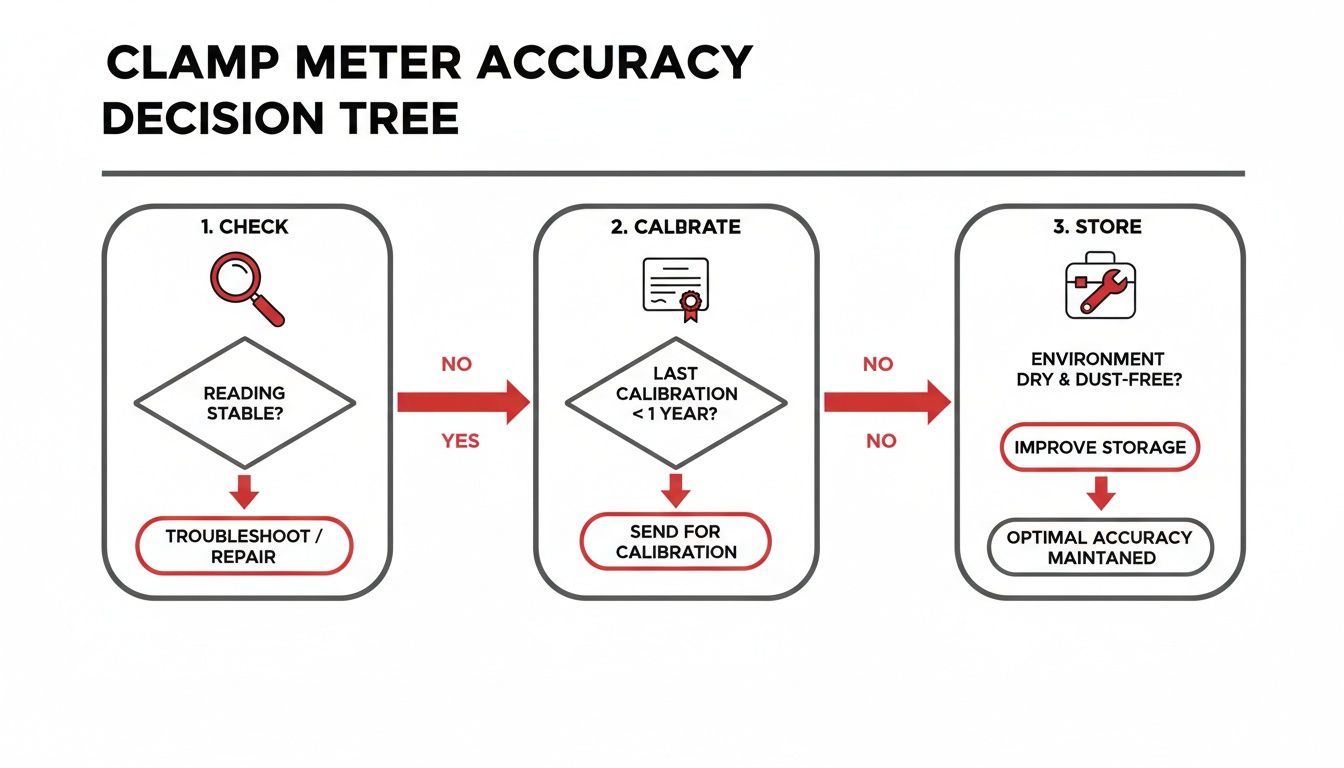 CLAMP METER ACCURACY DECISION TREE

1. CHECK

READING STABLE?

TROUBLESHOOT / REPAIR

NO

YES

2. CALBRATE

LAST CALIBRATION < 1 YEAR?

SEND FOR CALIBRATION

NO

NO

3. STORE

ENVIRONMENT DRY & DUST-FREE?

IMPROVE STORAGE

OPTIMAL ACCURACY MAINTANED