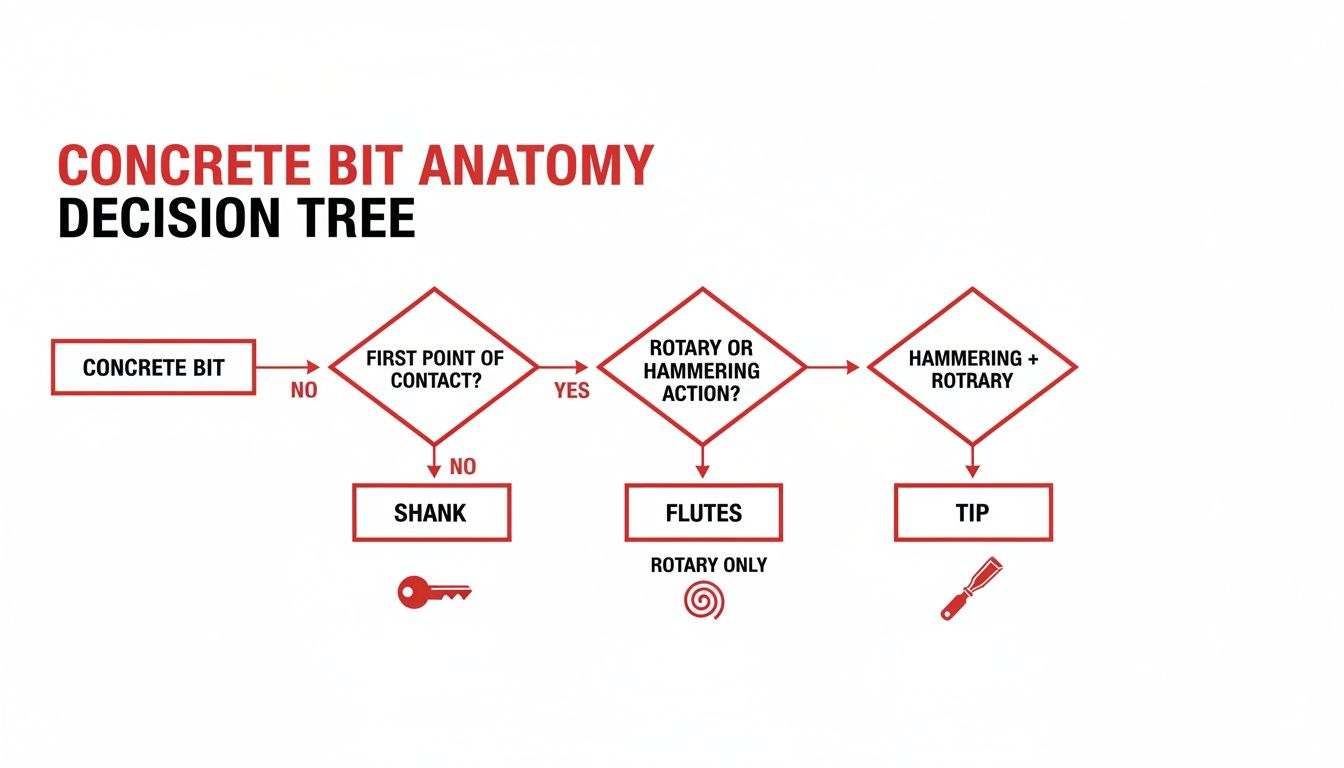 CONCRETE BIT ANATOMY
DECISION TREE

CONCRETE BIT

NO

FIRST POINT OF CONTACT?

YES

ROTARY OR HAMMERING ACTION?

HAMMERING + ROTRARY

NO

SHANK

FLUTES

ROTARY ONLY

TIP