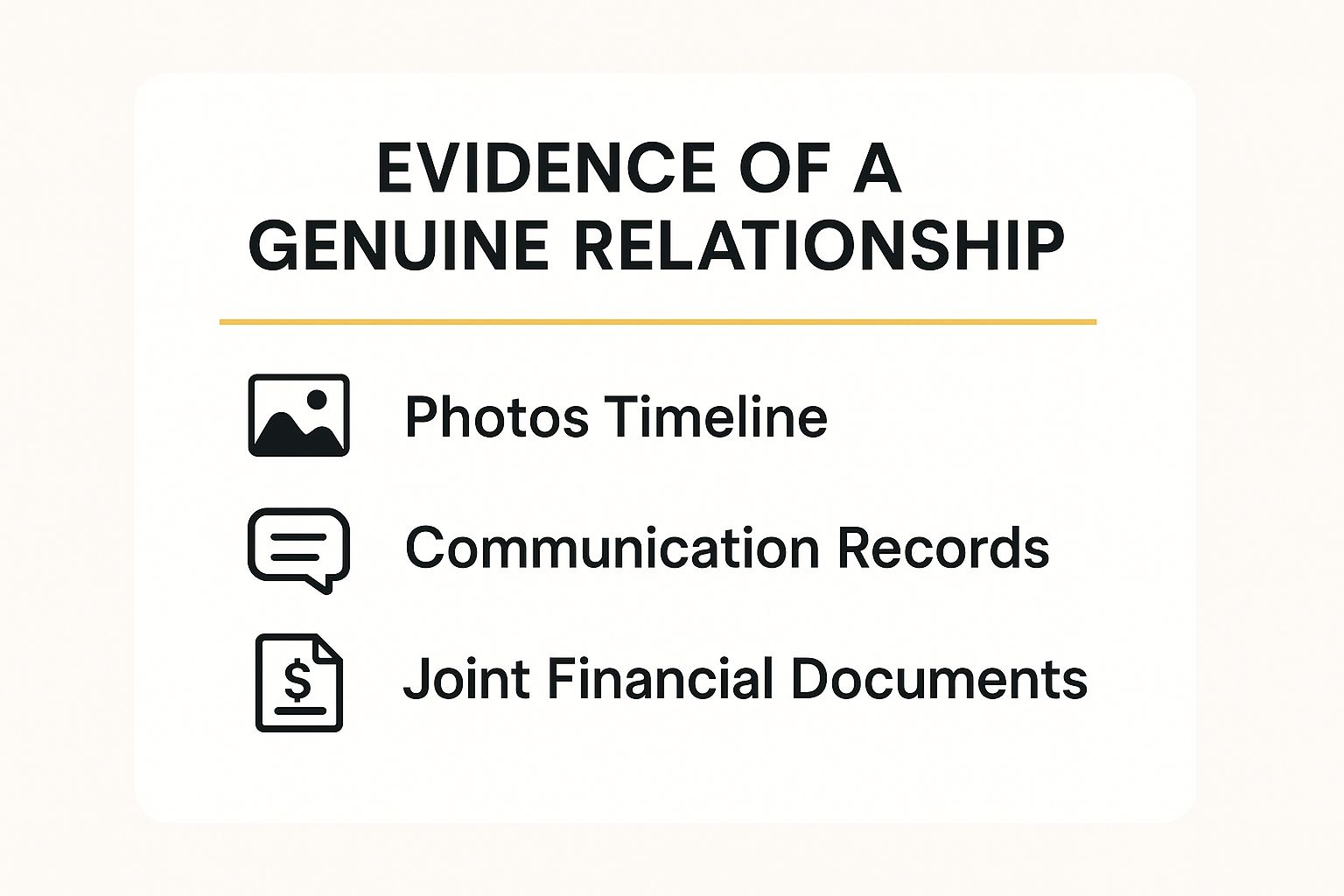 EVIDENCE OF A GENUINE RELATIONSHIP

Photos Timeline

Communication Records

$

Joint Financial Documents