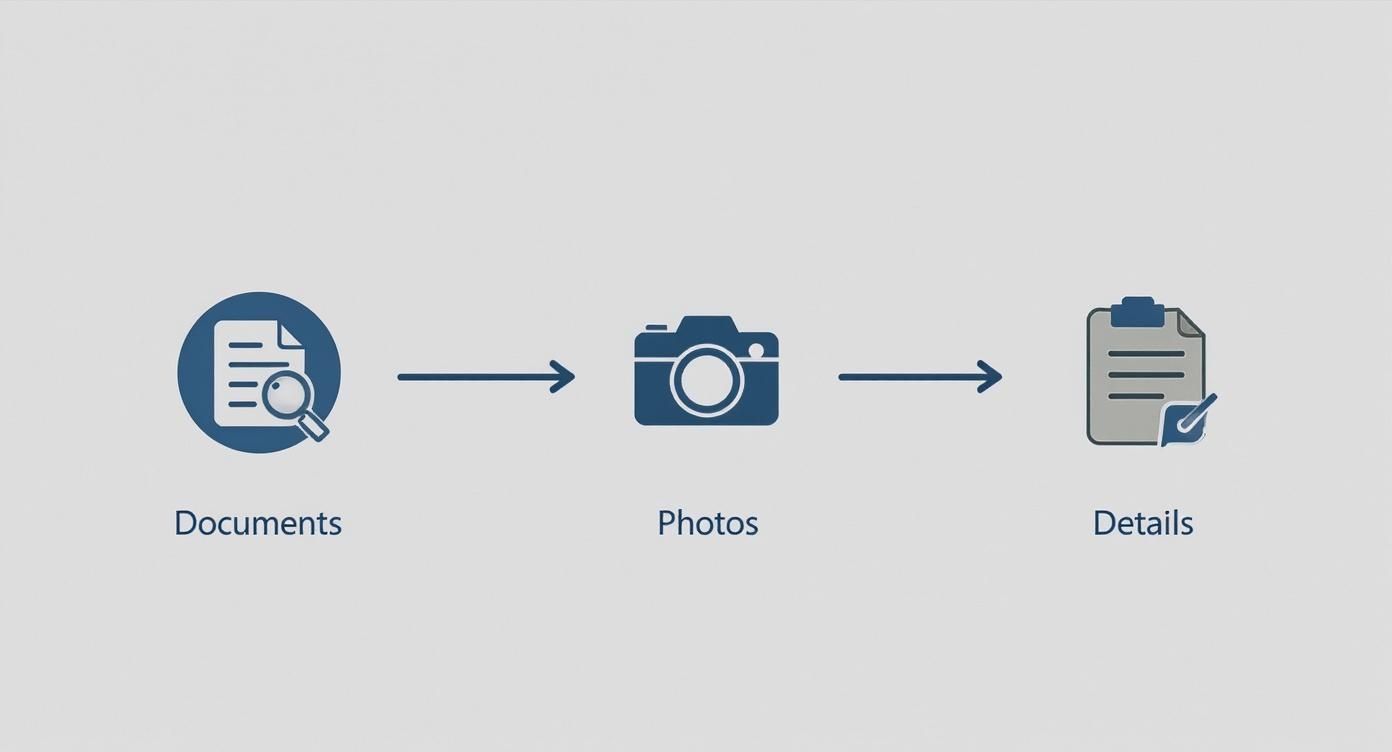 Documents

Photos

Details