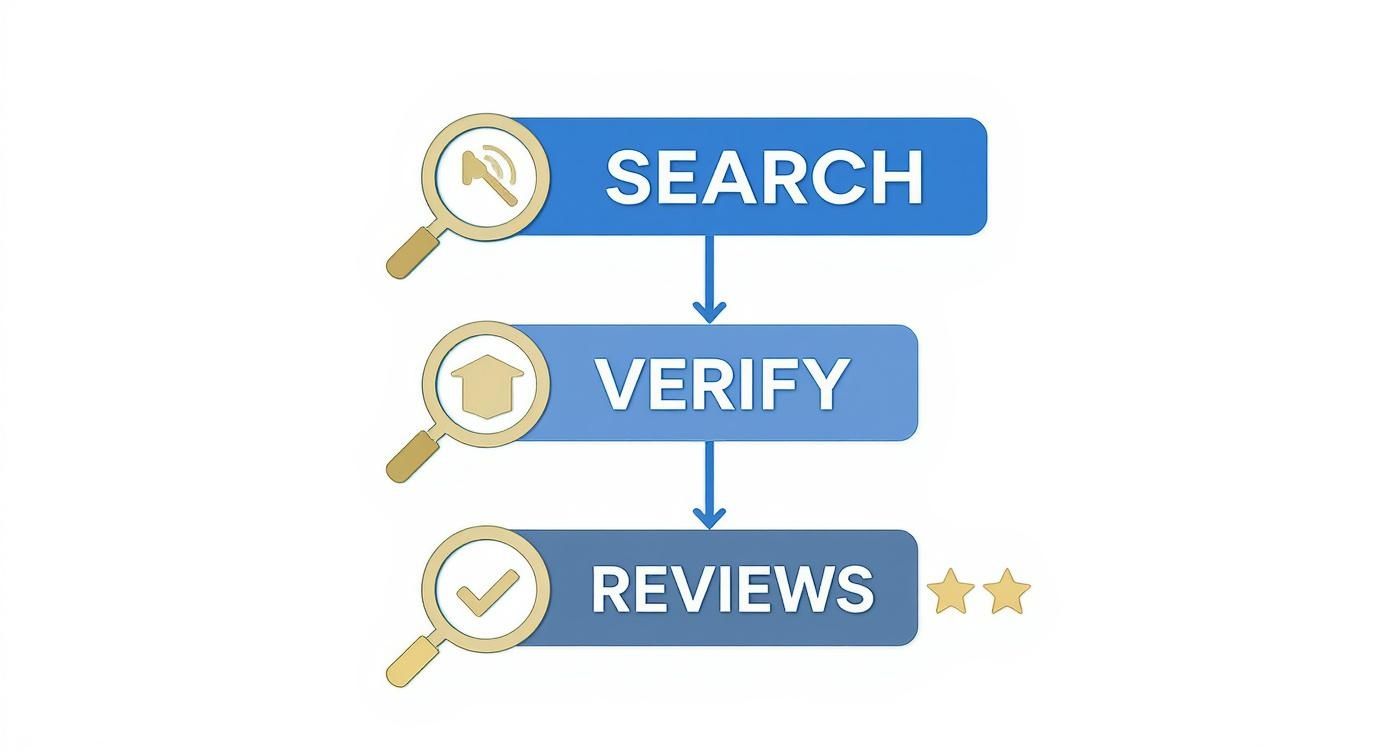 SEARCH

VERIFY

REVIEWS