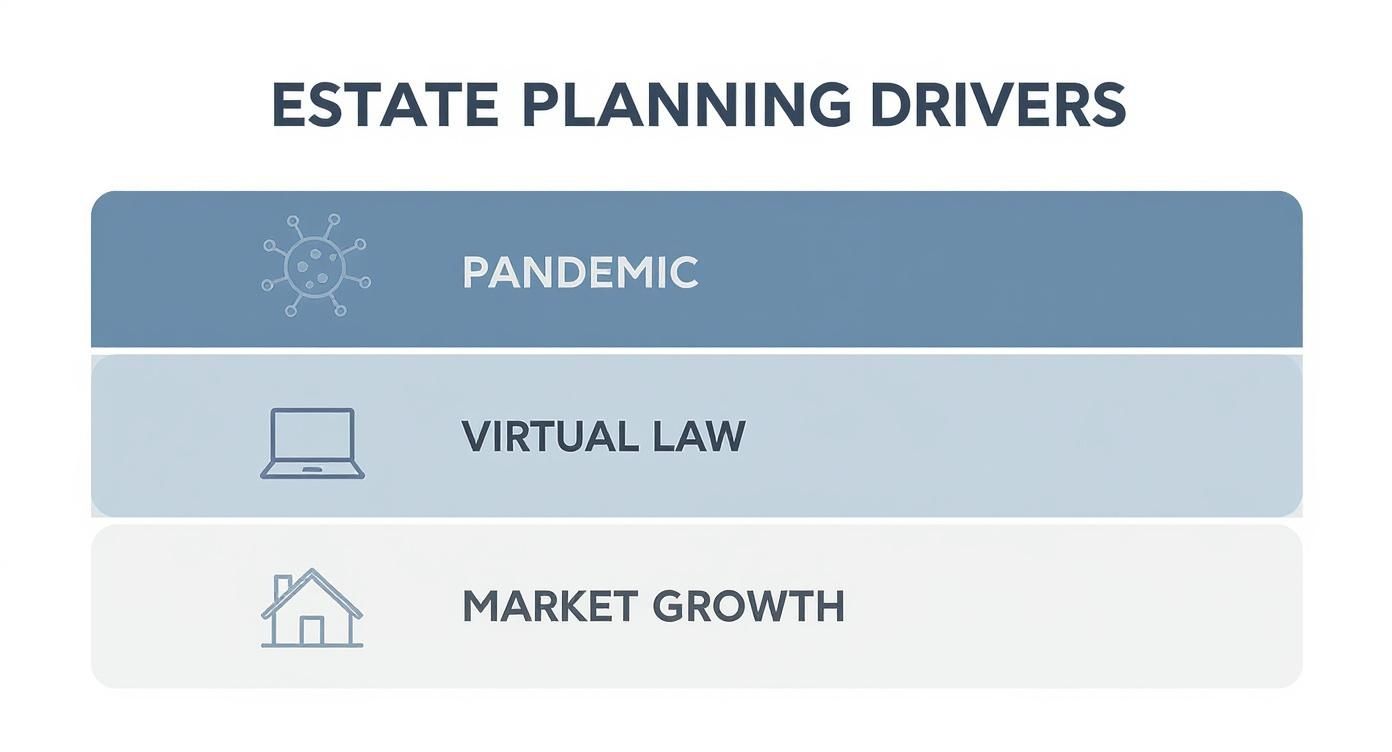 ESTATE PLANNING DRIVERS

PANDEMIC

VIRTUAL LAW

MARKET GROWTH