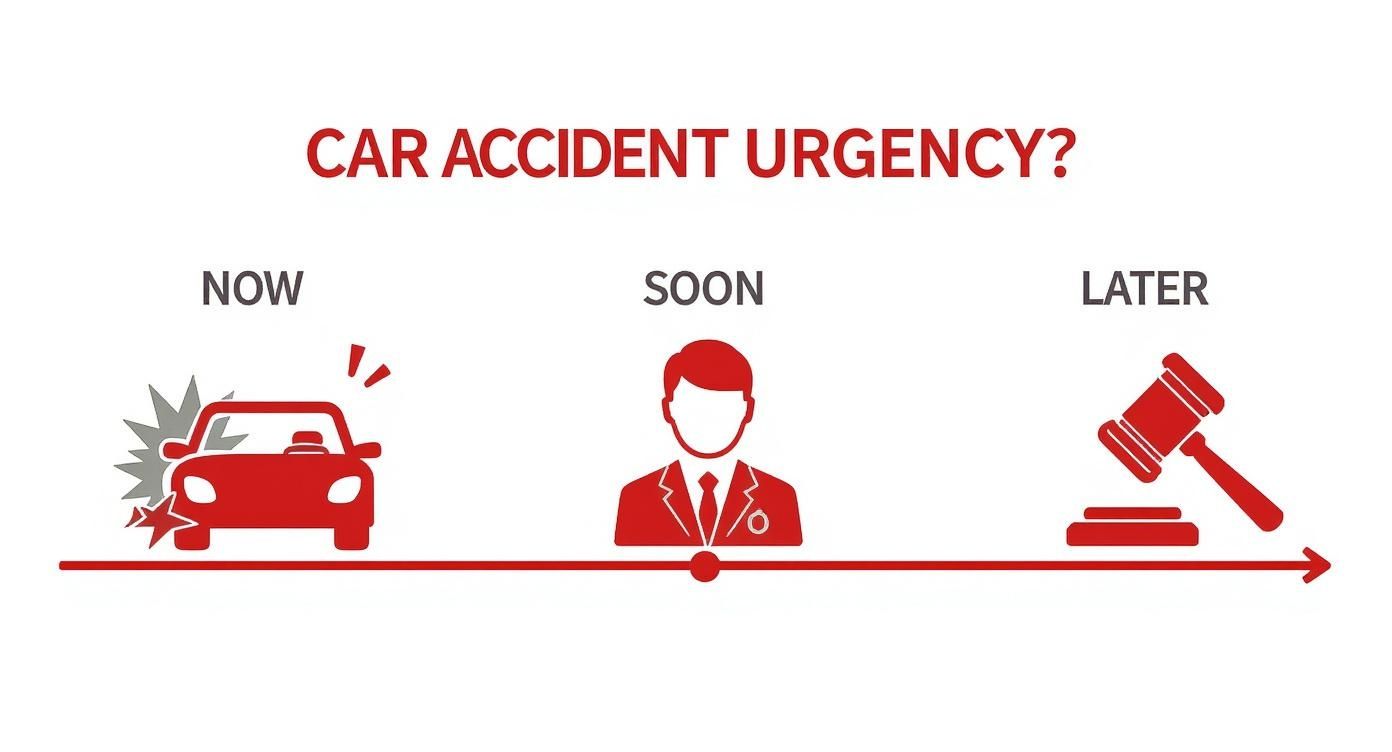 CAR ACCIDENT URGENCY?

NOW

SOON

LATER