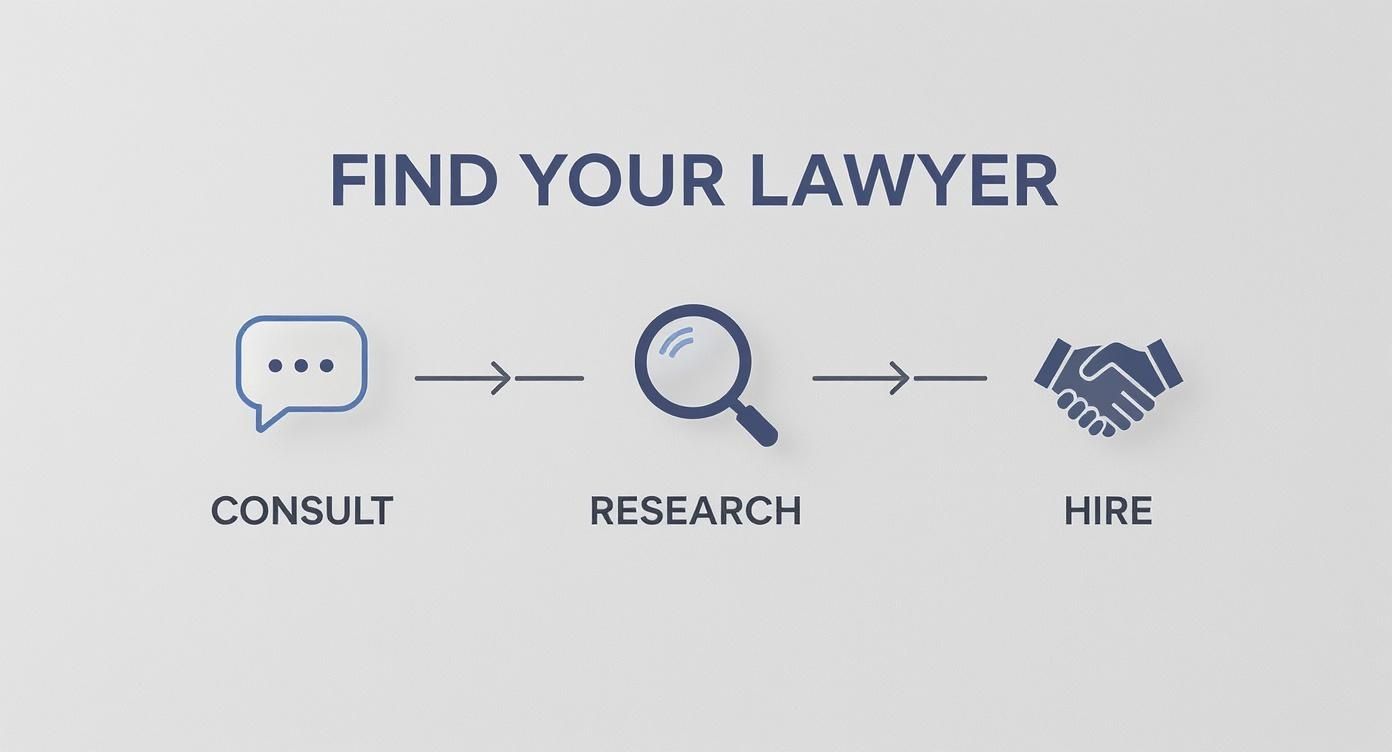 FIND YOUR LAWYER

CONSULT

RESEARCH

HIRE