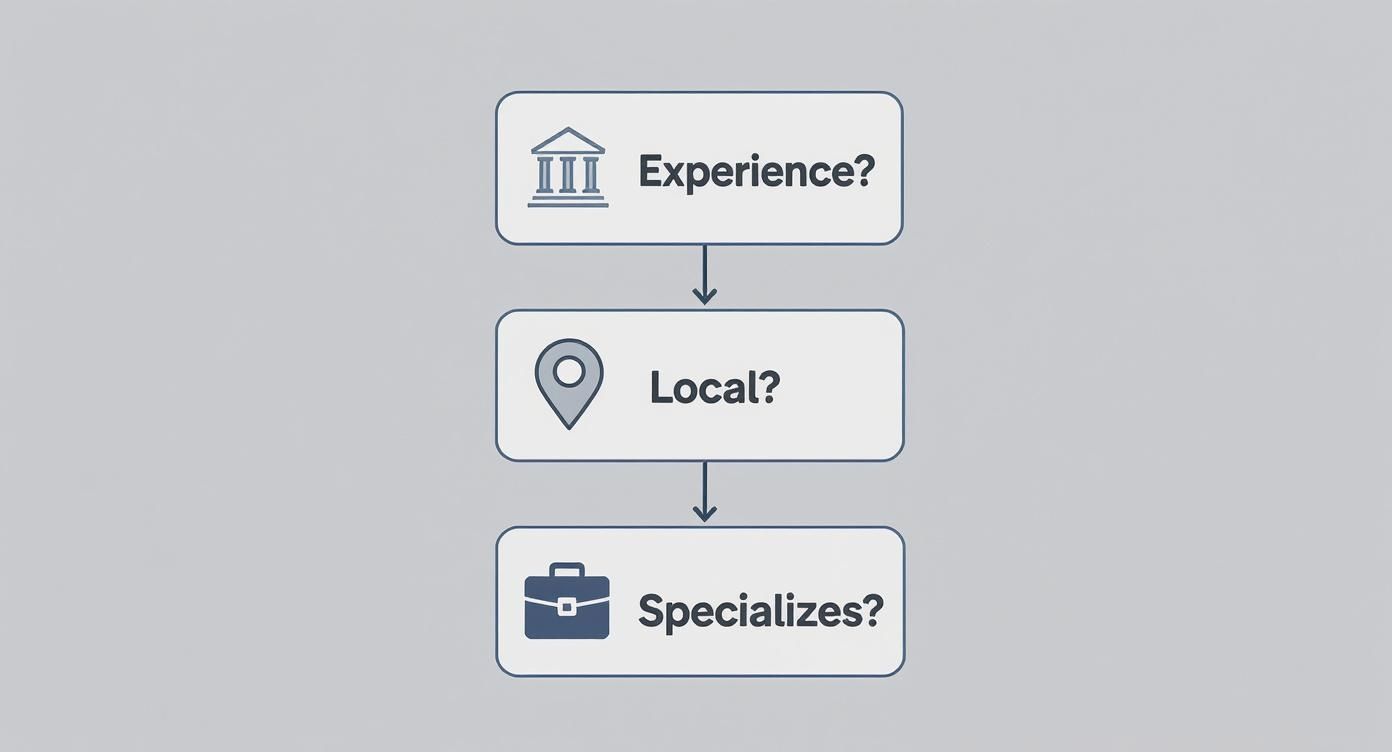 Experience?

Local?

Specializes?