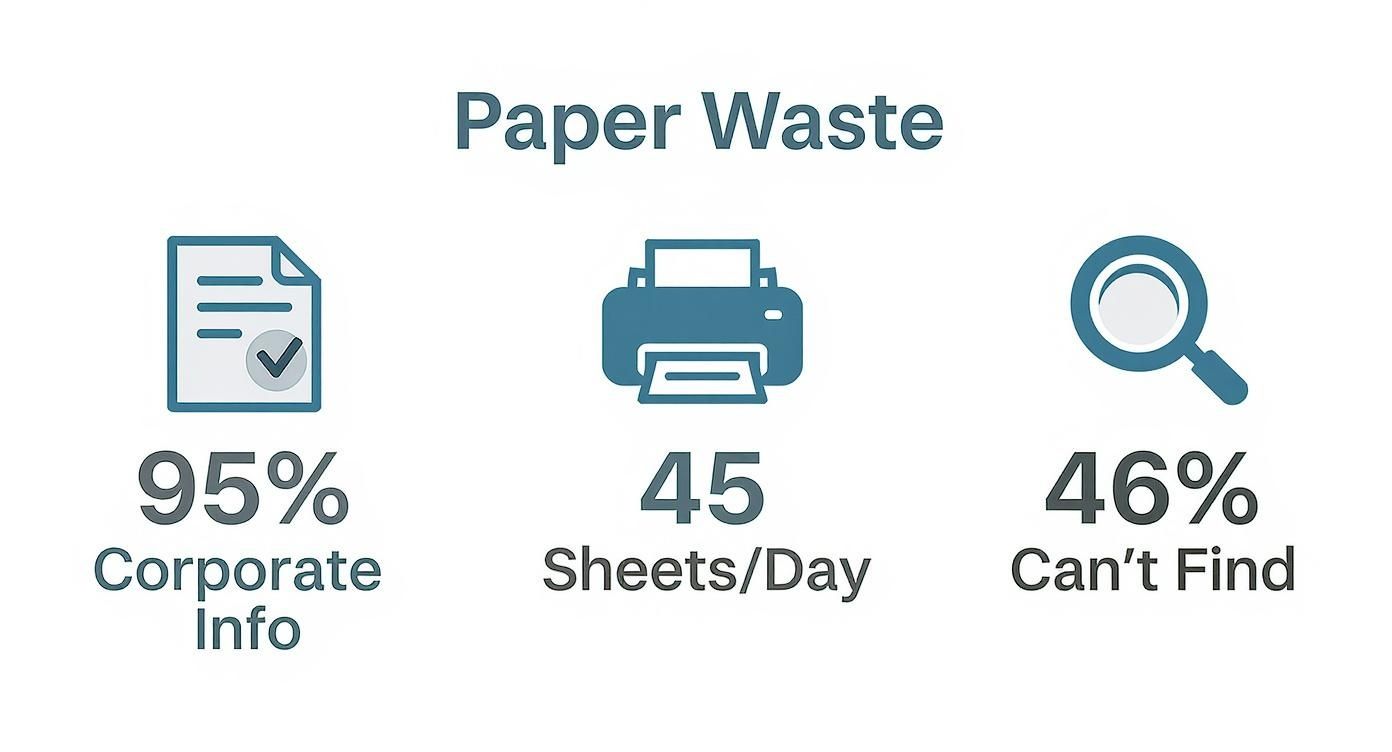 Paper Waste

95%
Corporate Info

45
Sheets/Day

46%
Can’t Find