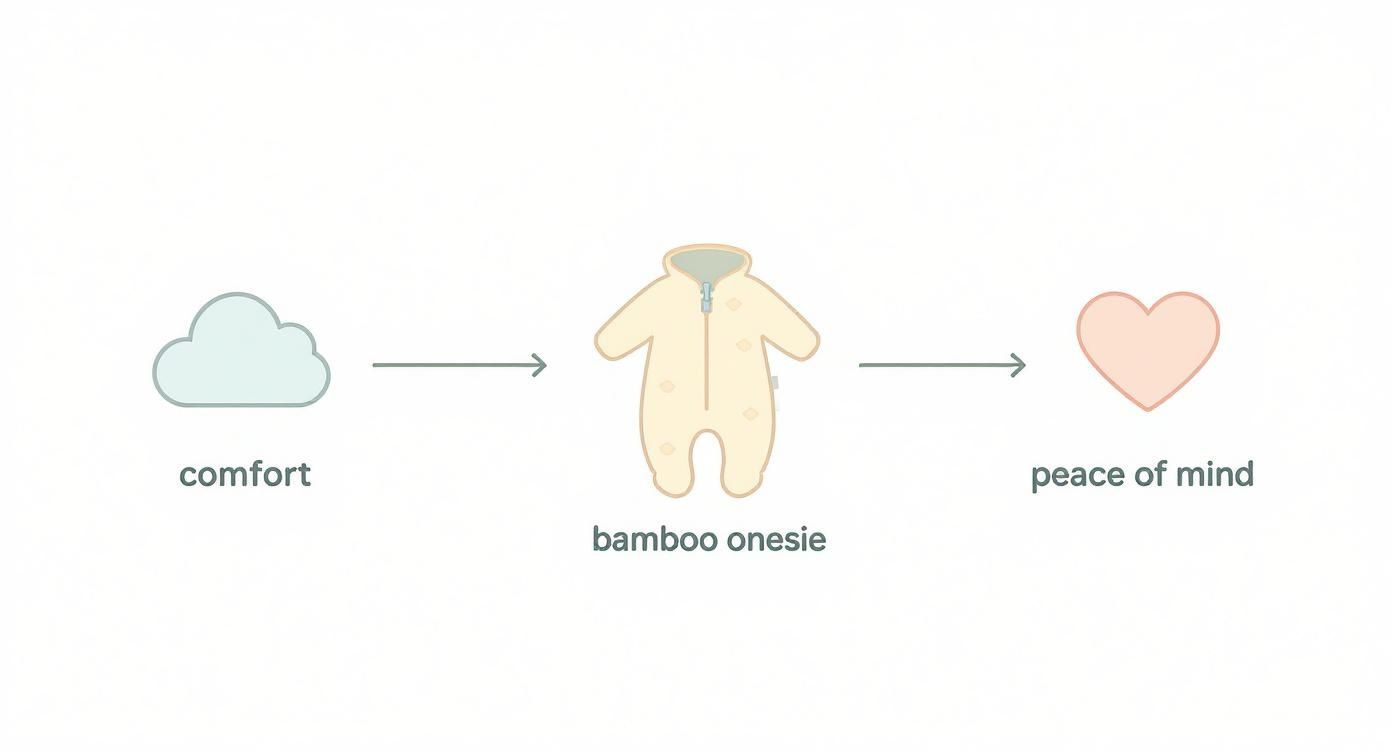 comfort

bamboo onesie

peace of mind