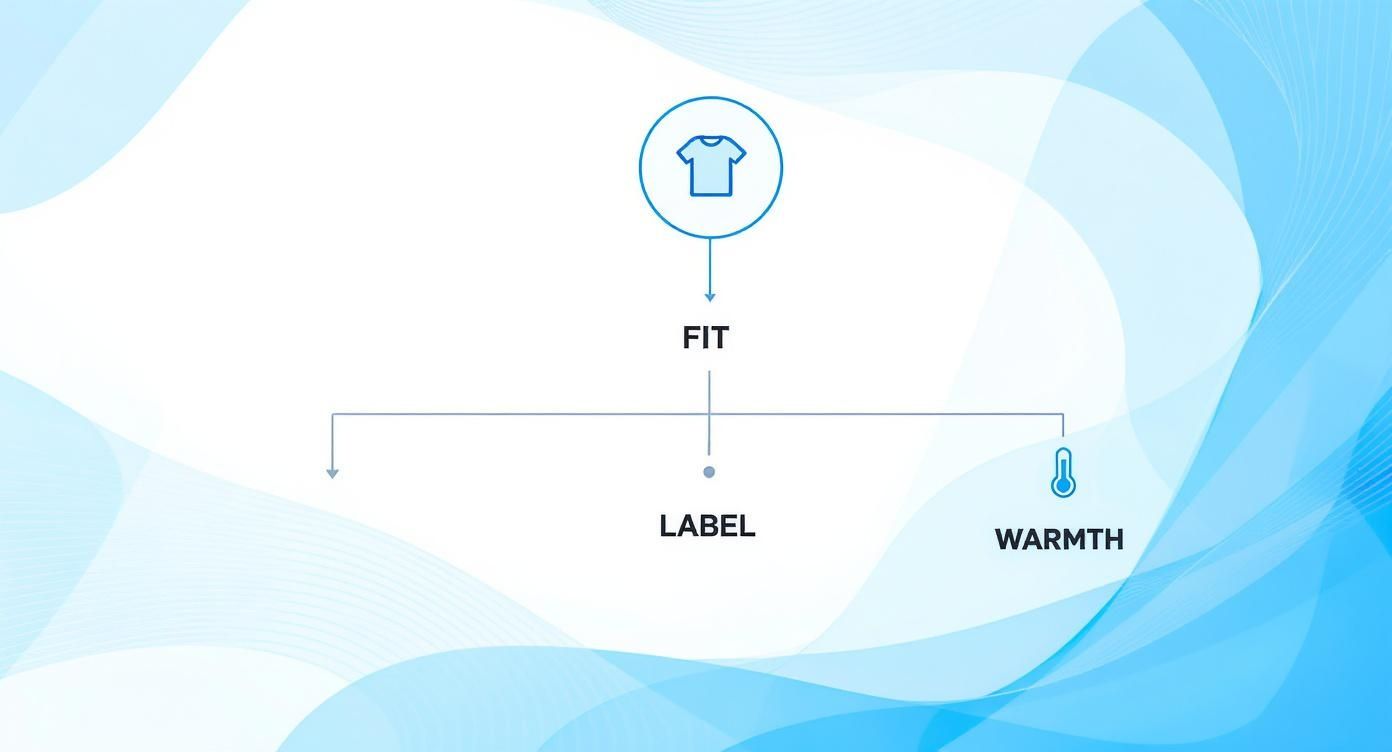 FIT

LABEL

WARMTH