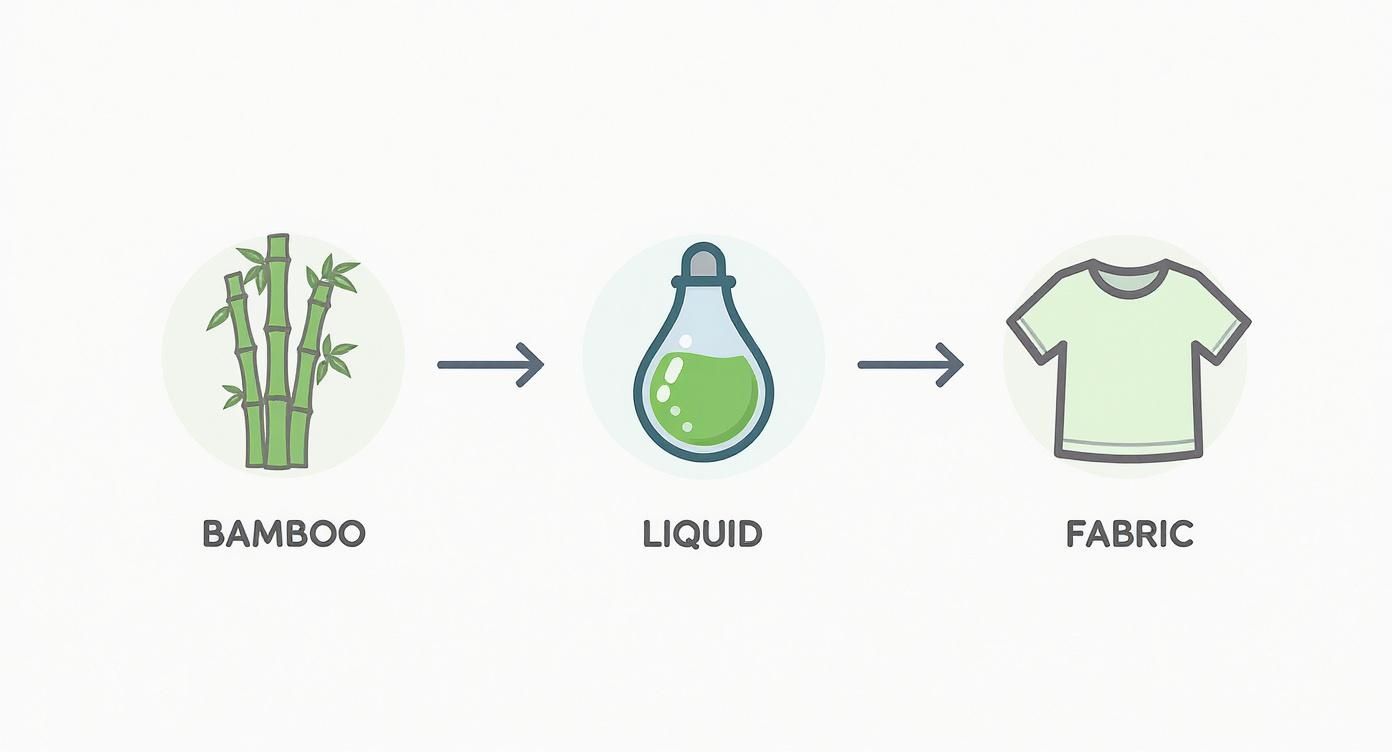 BAMBOO

LIQUID

FABRIC