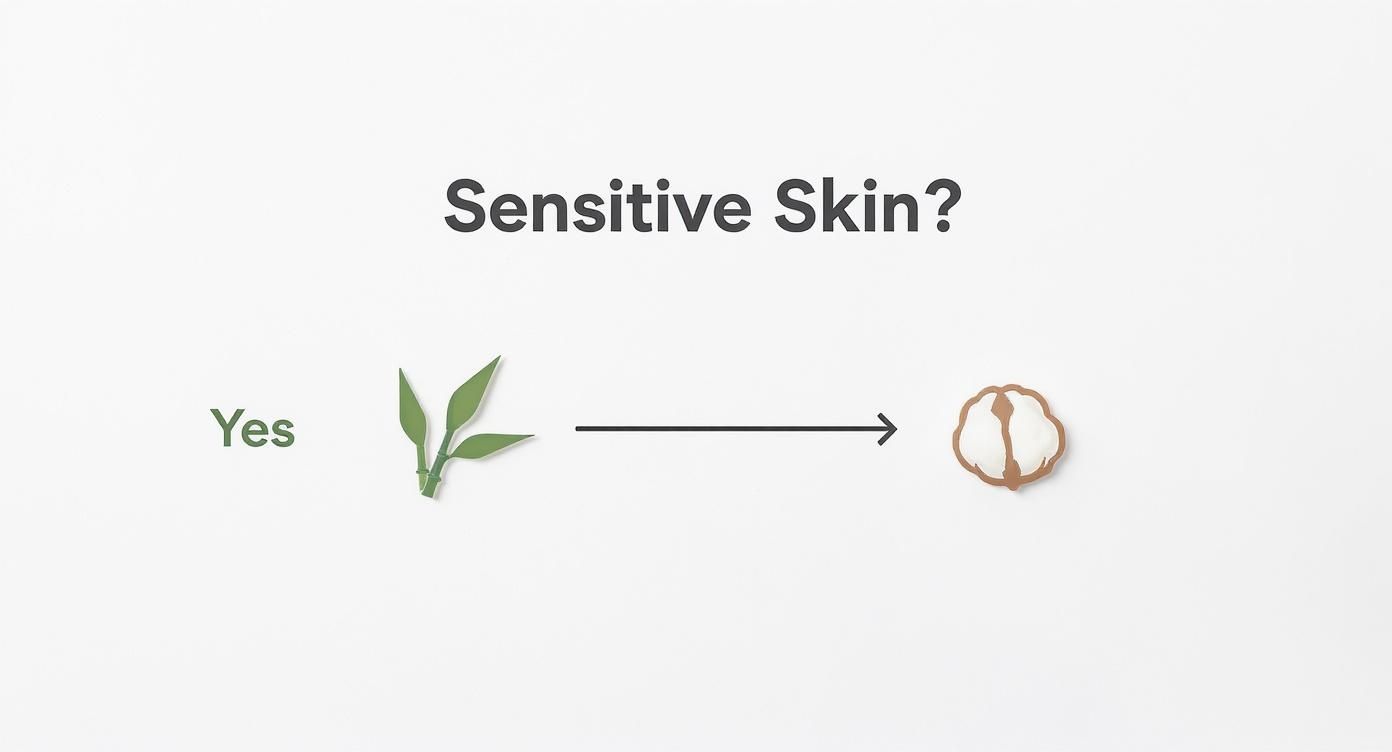 Sensitive Skin?

Yes