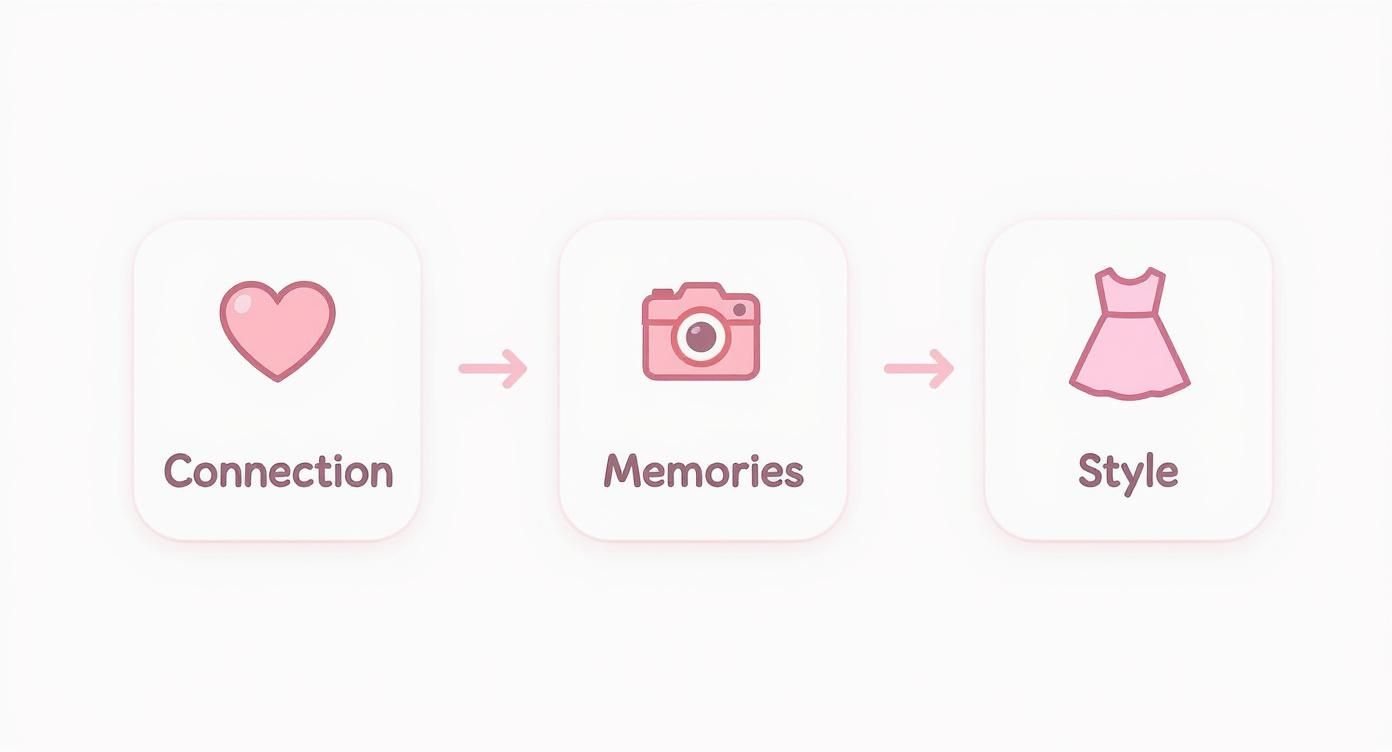 Connection

Memories

Style