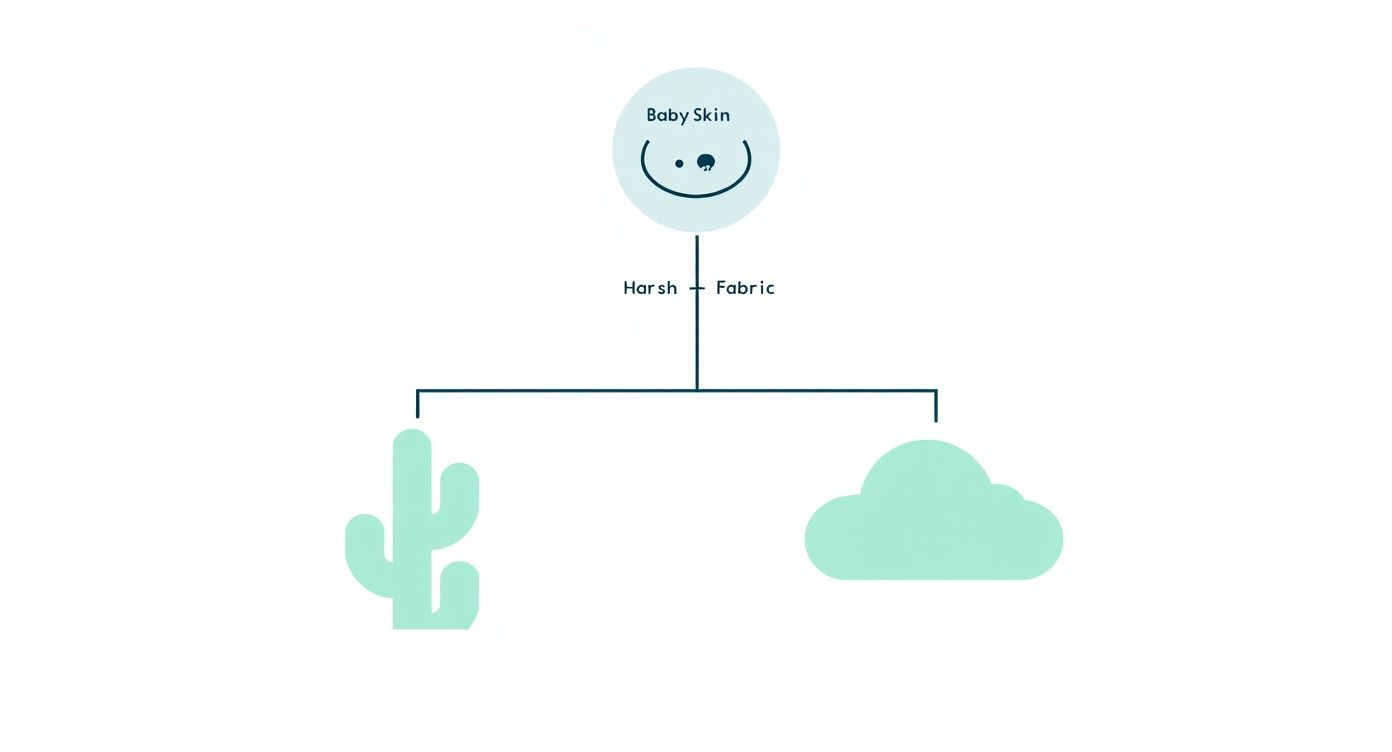 Baby Skin

Harsh Fabric