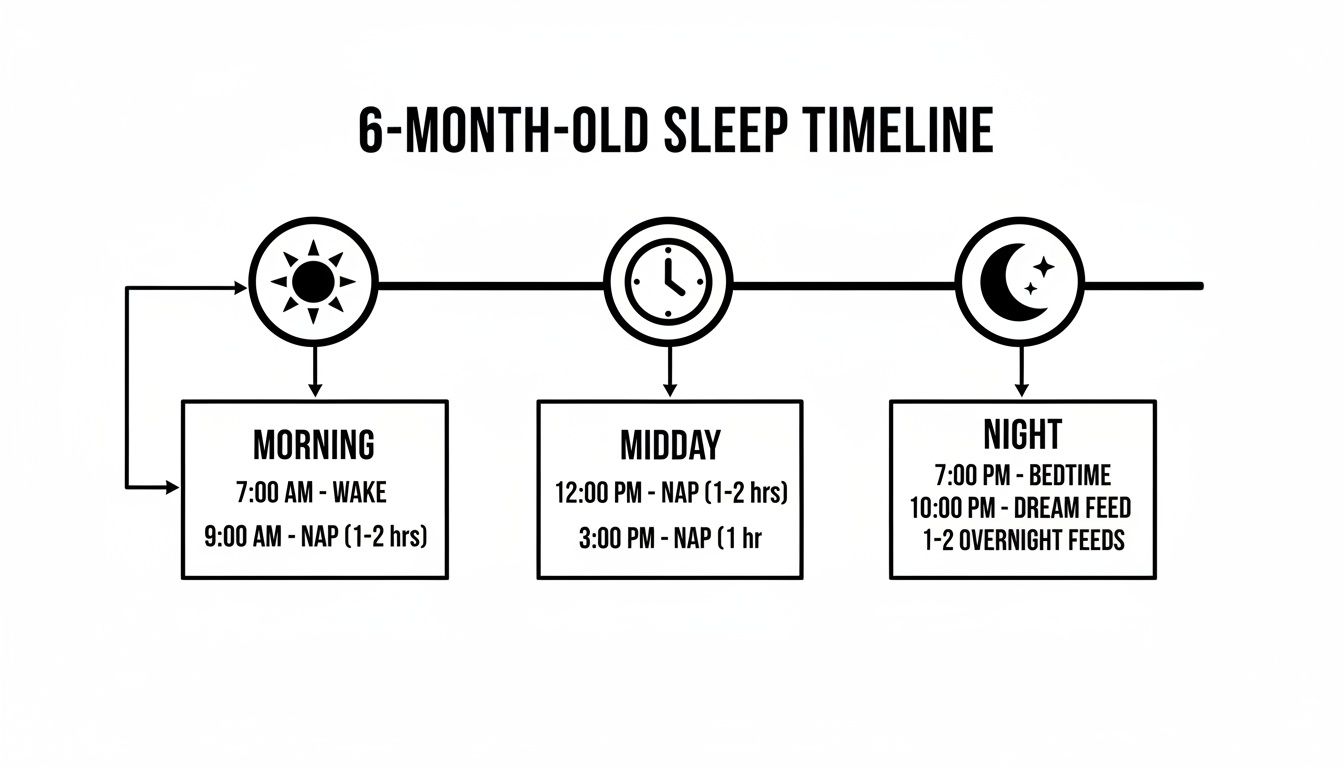 6-MONTH-OLD SLEEP TIMELINE

MORNING
7:00 AM - WAKE
9:00 AM - NAP (1-2 hrs)

MIDDAY
12:00 PM - NAP (1-2 hrs)
3:00 PM - NAP (1 hr

NIGHT
7:00 PM - BEDTIME
10:00 PM - DREAM FEED
1-2 OVERNIGHT FEEDS