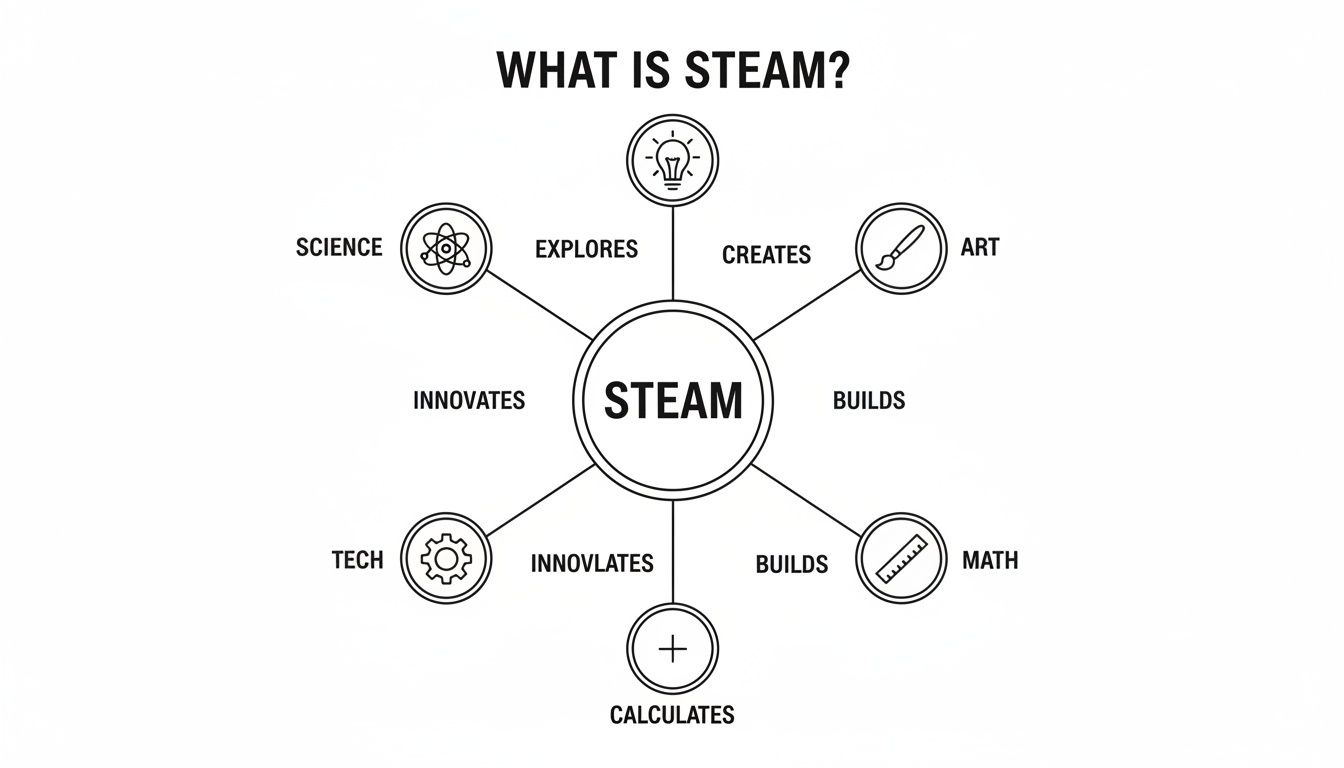 WHAT IS STEAM?

SCIENCE

EXPLORES

CREATES

ART

INNOVATES

STEAM

BUILDS

TECH

INNOVLATES

BUILDS

MATH

CALCULATES