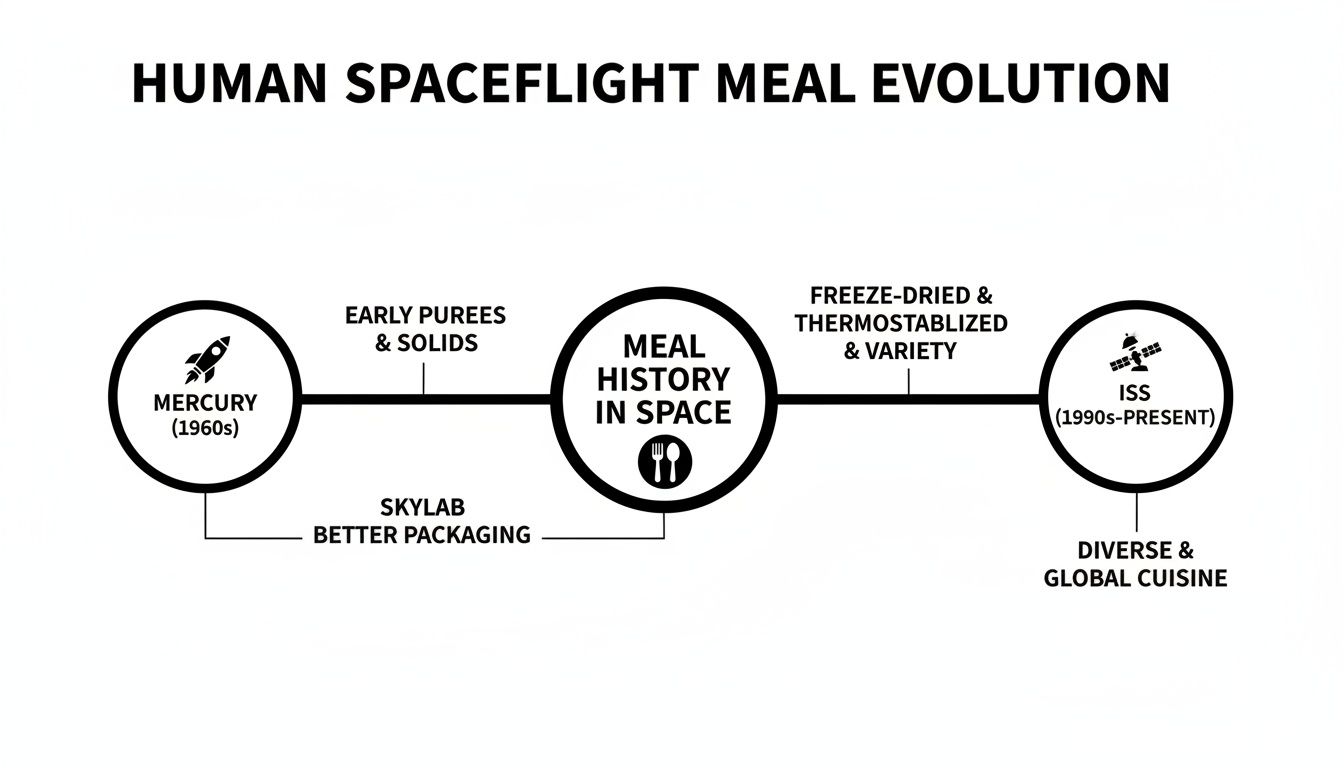 HUMAN SPACEFLIGHT MEAL EVOLUTION

MERCURY (1960s)

EARLY PUREES & SOLIDS

MEAL HISTORY IN SPACE

FREEZE-DRIED & THERMOSTABLIZED & VARIETY

ISS (1990s-PRESENT)

SKYLAB BETTER PACKAGING

DIVERSE & GLOBAL CUISINE