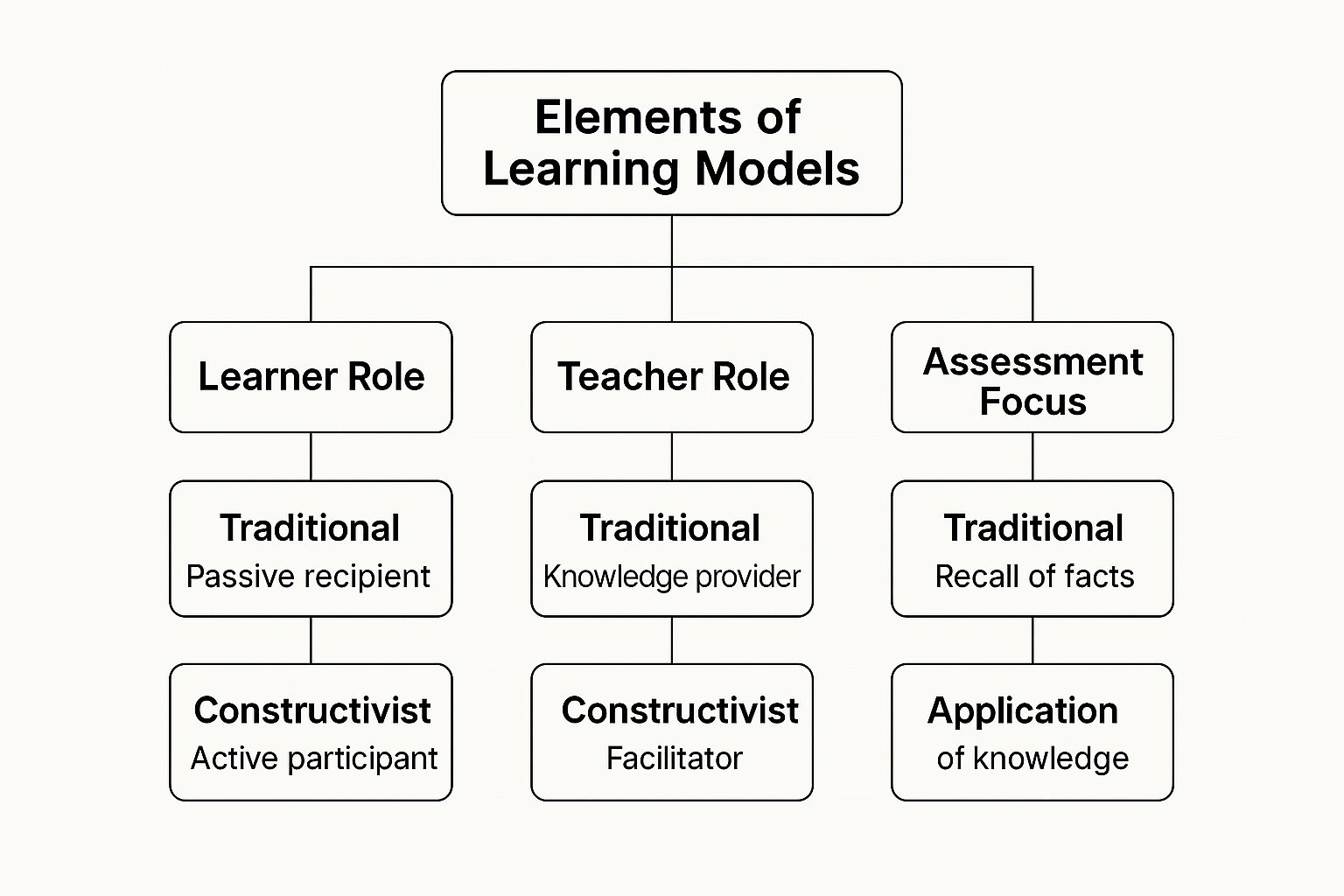 Elements of Learning Models

Learner Role

Traditional
Passive recipient

Constructivist
Active participant

Teacher Role

Traditional
Knowledge provider

Constructivist
Facilitator

Assessment Focus

Traditional
Recall of facts

Application
of knowledge