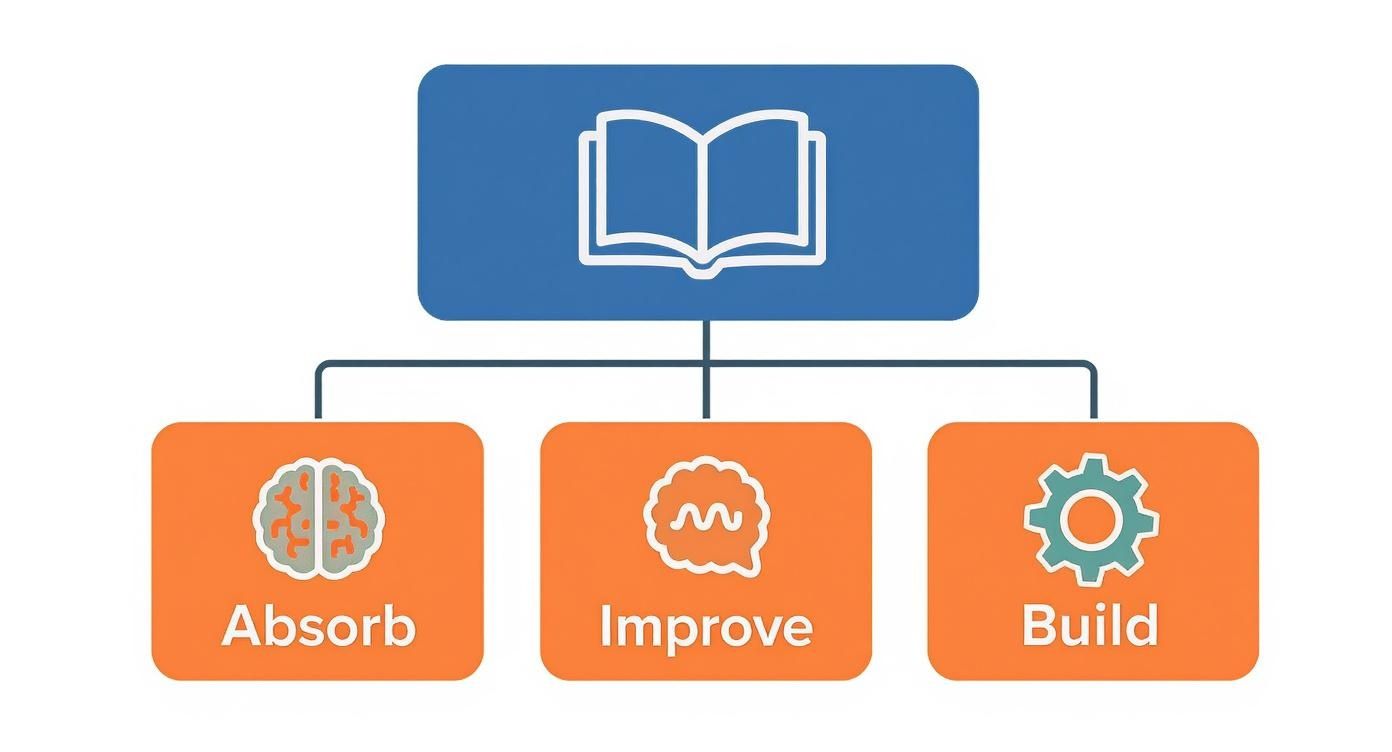 Absorb

Improve

Build