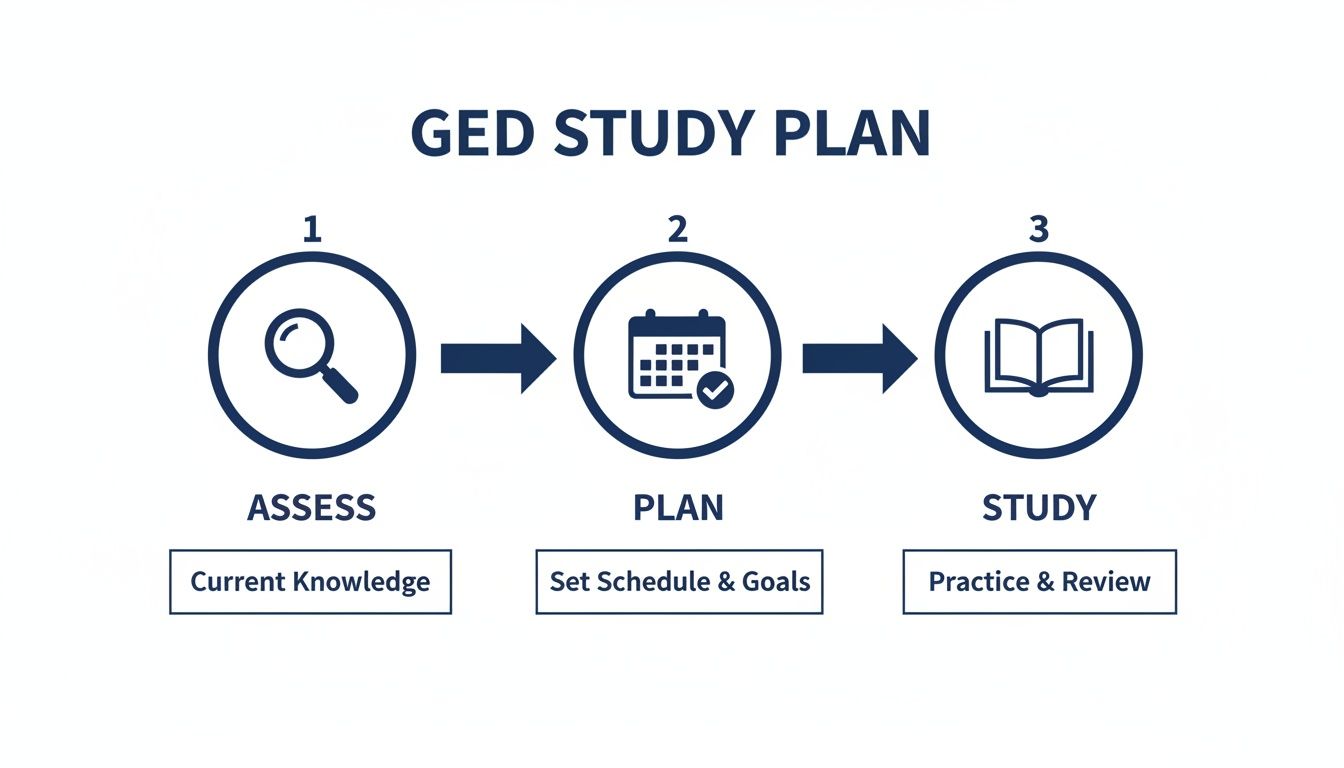 GED STUDY PLAN

1

ASSESS

Current Knowledge

2

PLAN

Set Schedule & Goals

3

STUDY

Practice & Review