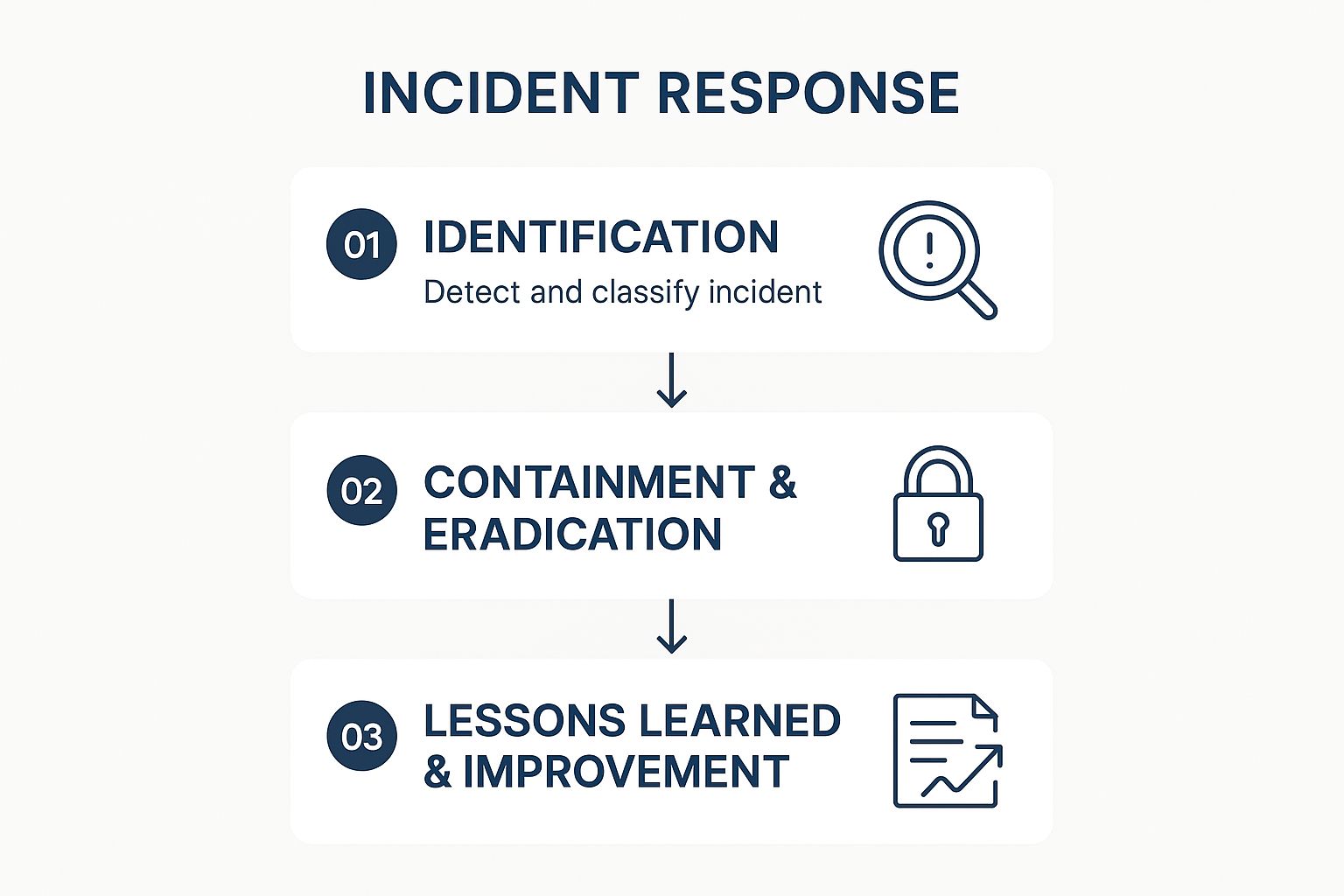 INCIDENT RESPONSE

01 IDENTIFICATION
Detect and classify incident

02 CONTAINMENT & ERADICATION

03 LESSONS LEARNED & IMPROVEMENT