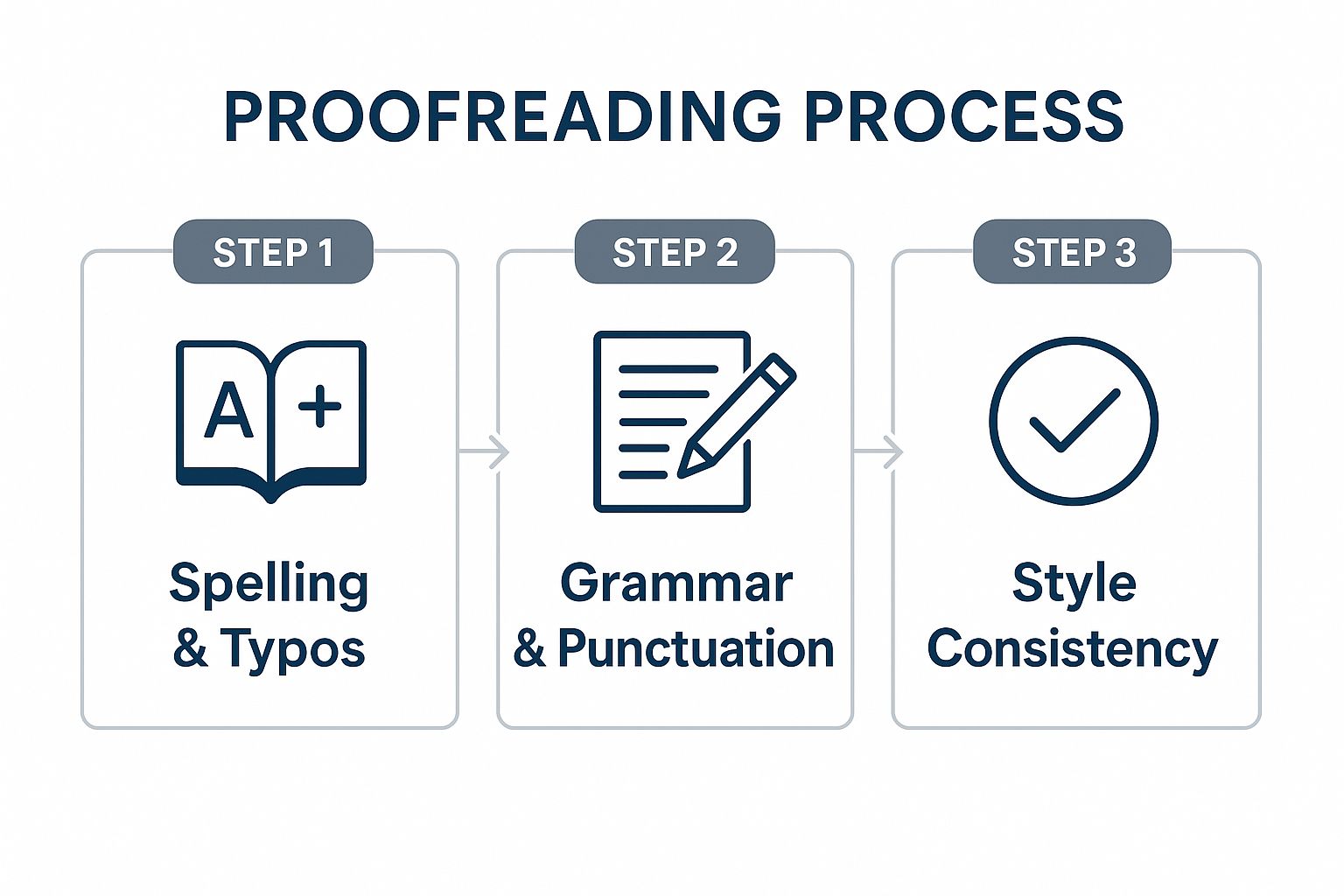 PROOFREADING PROCESS

STEP 1

A +

Spelling & Typos

STEP 2

Grammar & Punctuation

STEP 3

Style Consistency