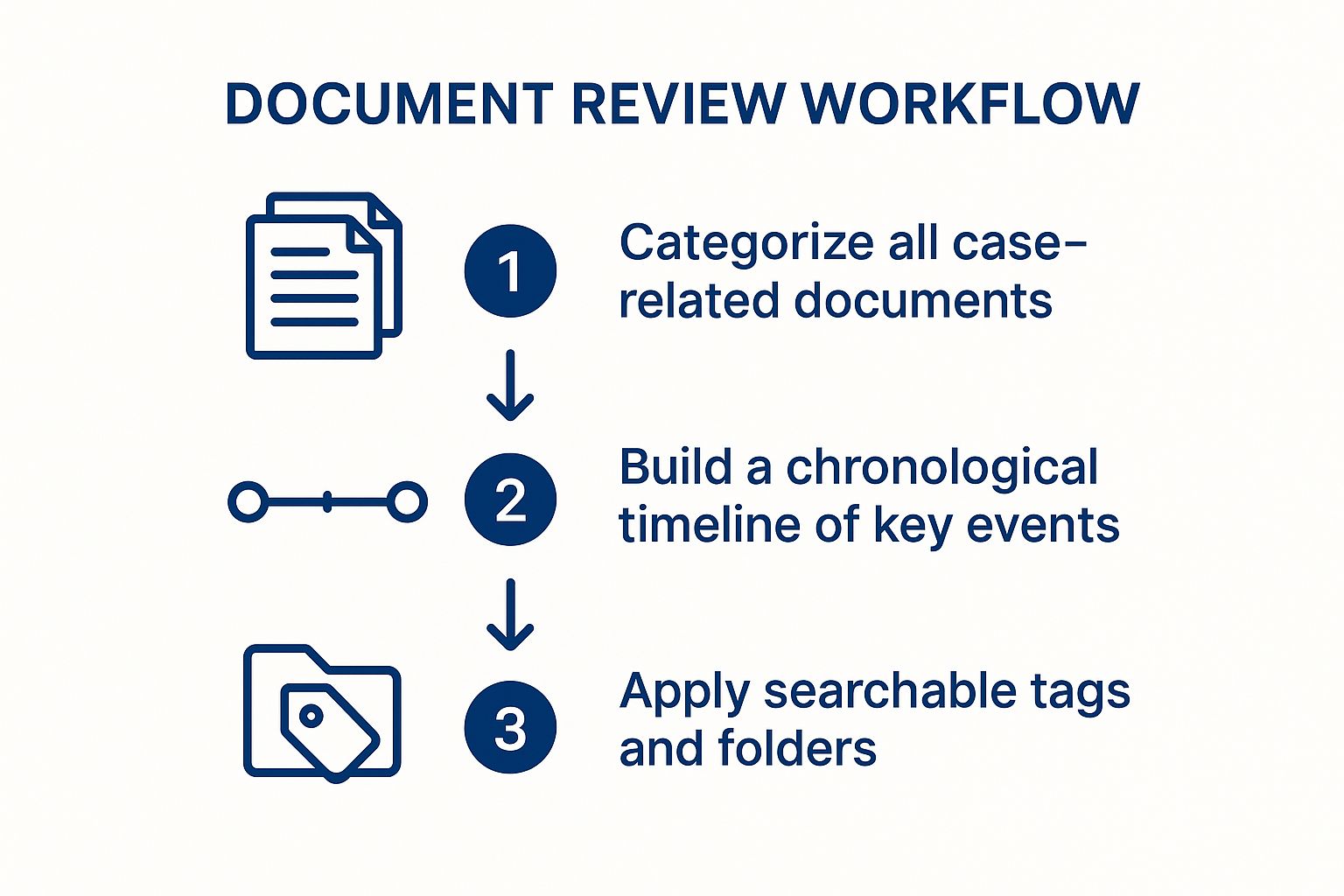 DOCUMENT REVIEW WORKFLOW

1

Categorize all case-related documents

2

Build a chronological timeline of key events

3

Apply searchable tags and folders