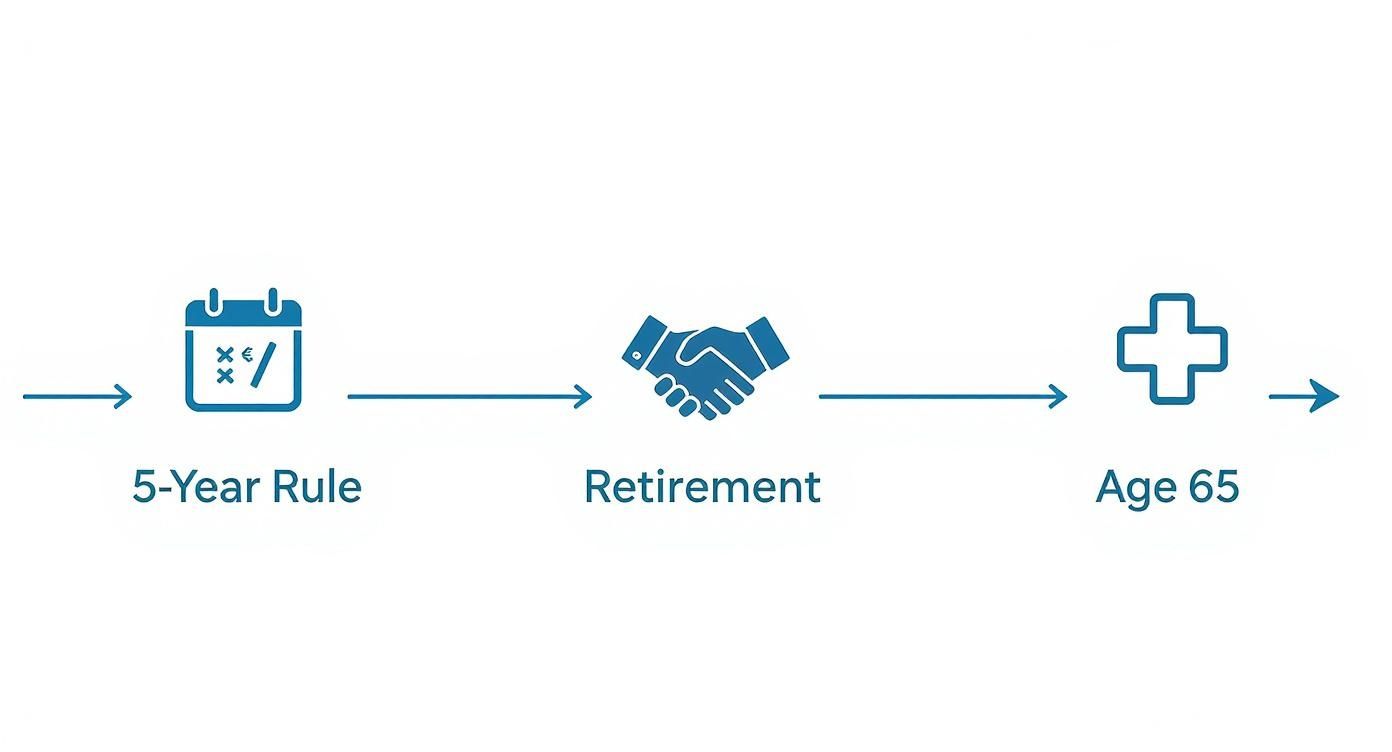 5-Year Rule

Retirement

Age 65