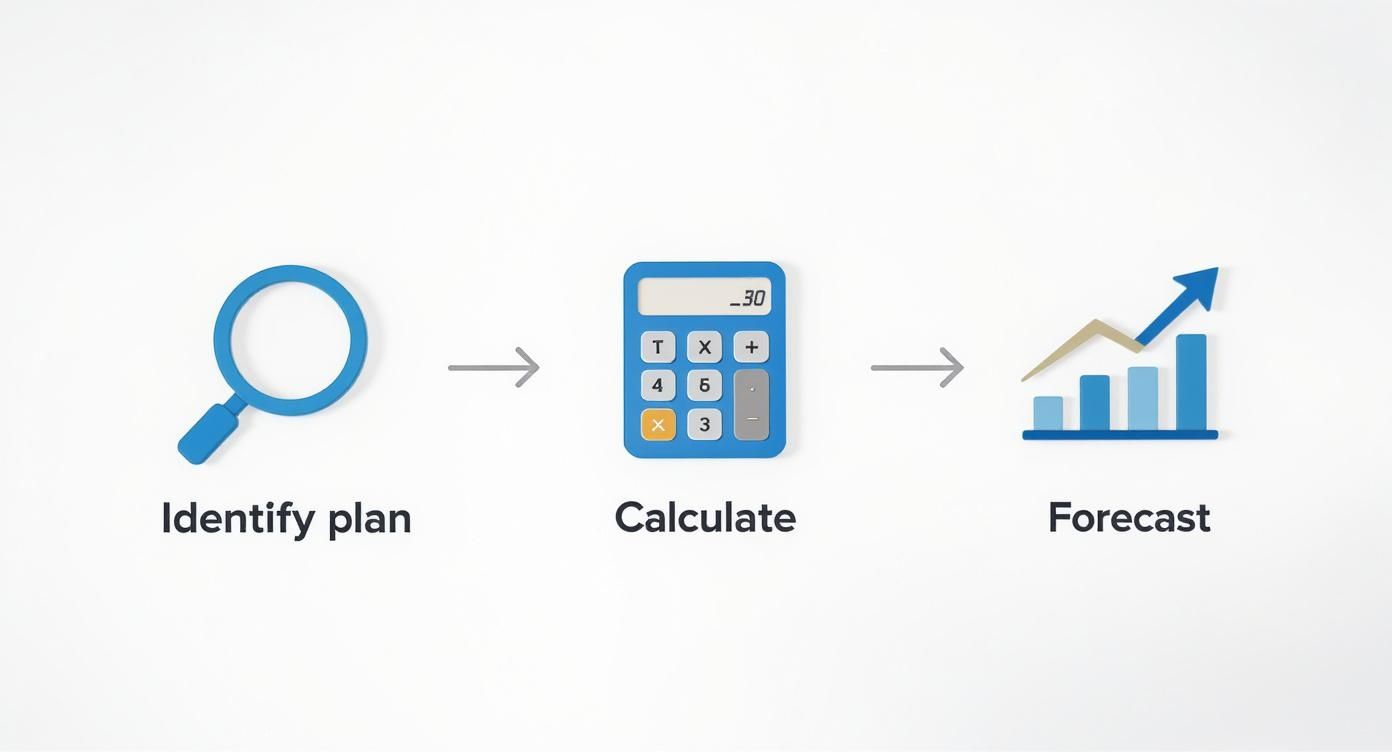 _30

T X +
4 6
× 3

Identify plan

Calculate

Forecast