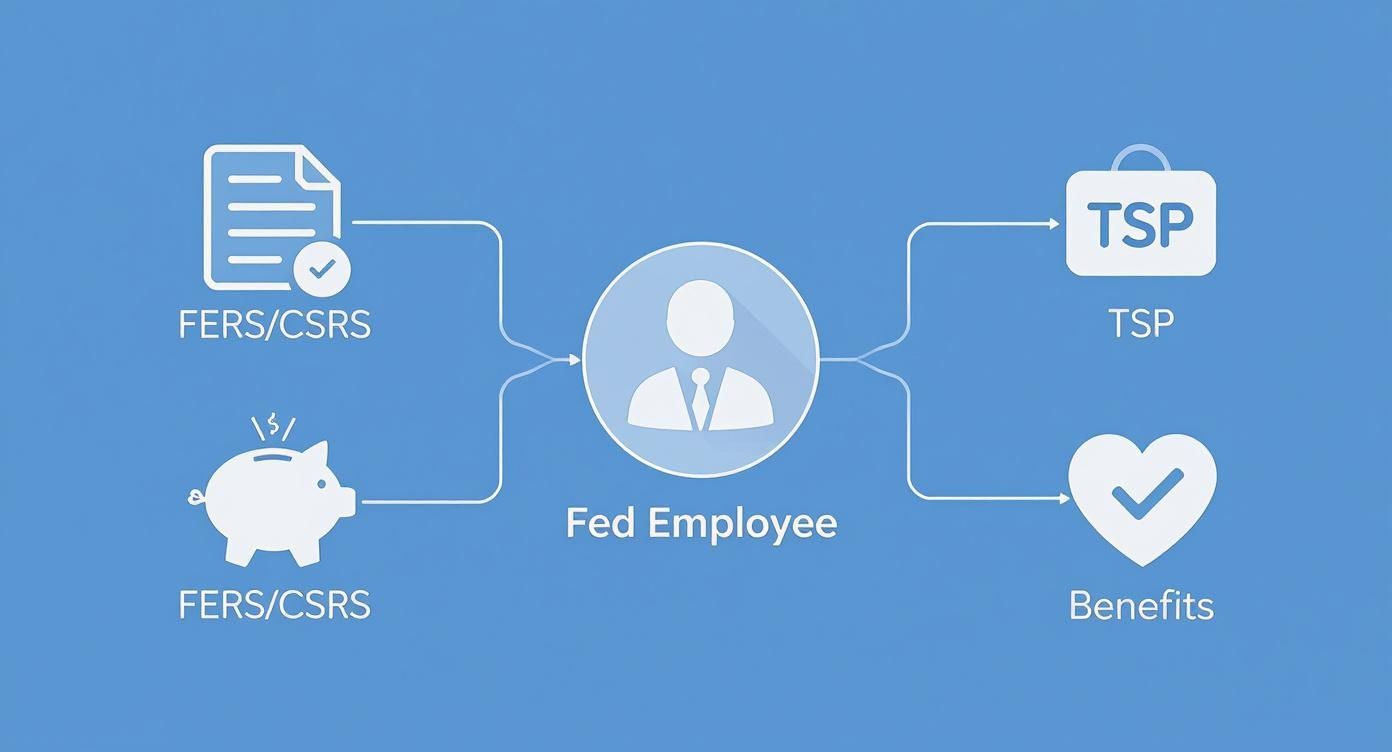 FERS/CSRS

$

FERS/CSRS

Fed Employee

TSP

TSP

Benefits