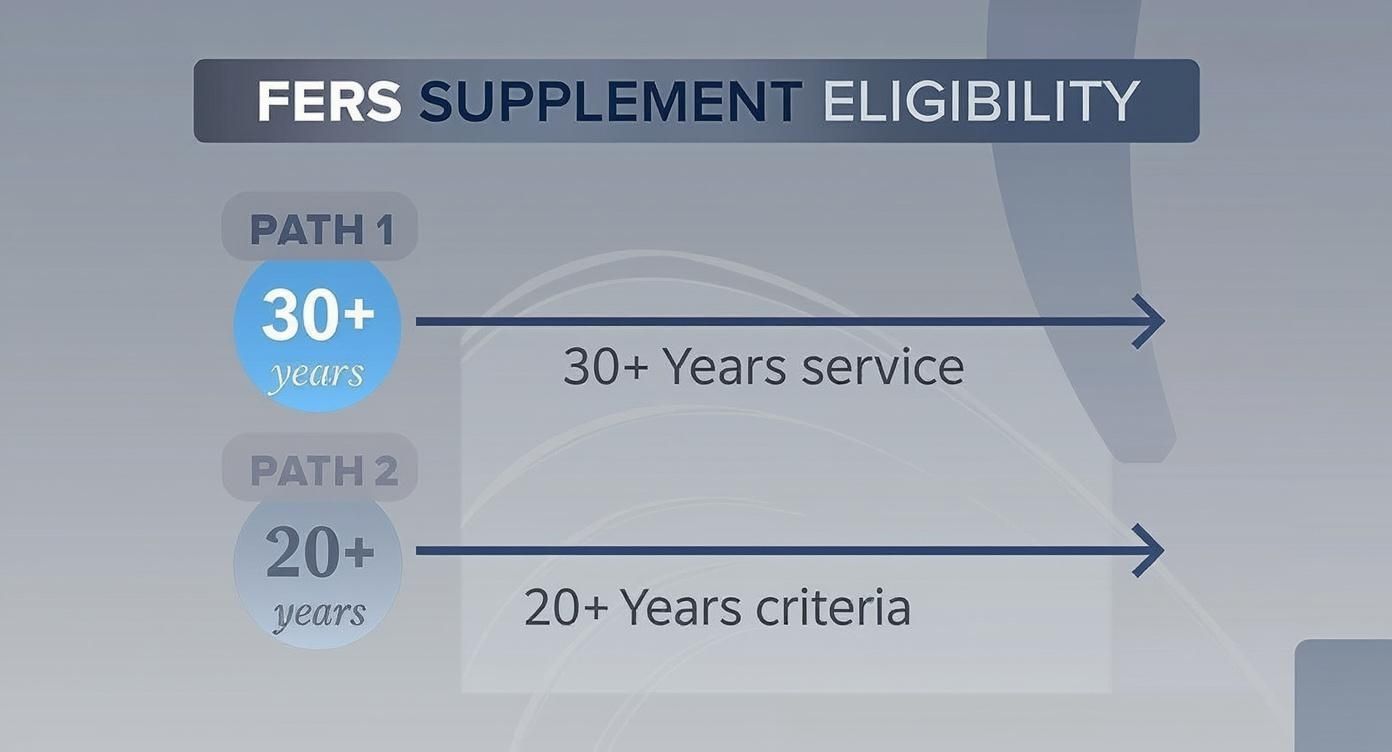 FERS SUPPLEMENT ELIGIBILITY

PATH 1

30+
years

30+ Years service

PATH 2

20+
years

20+ Years criteria