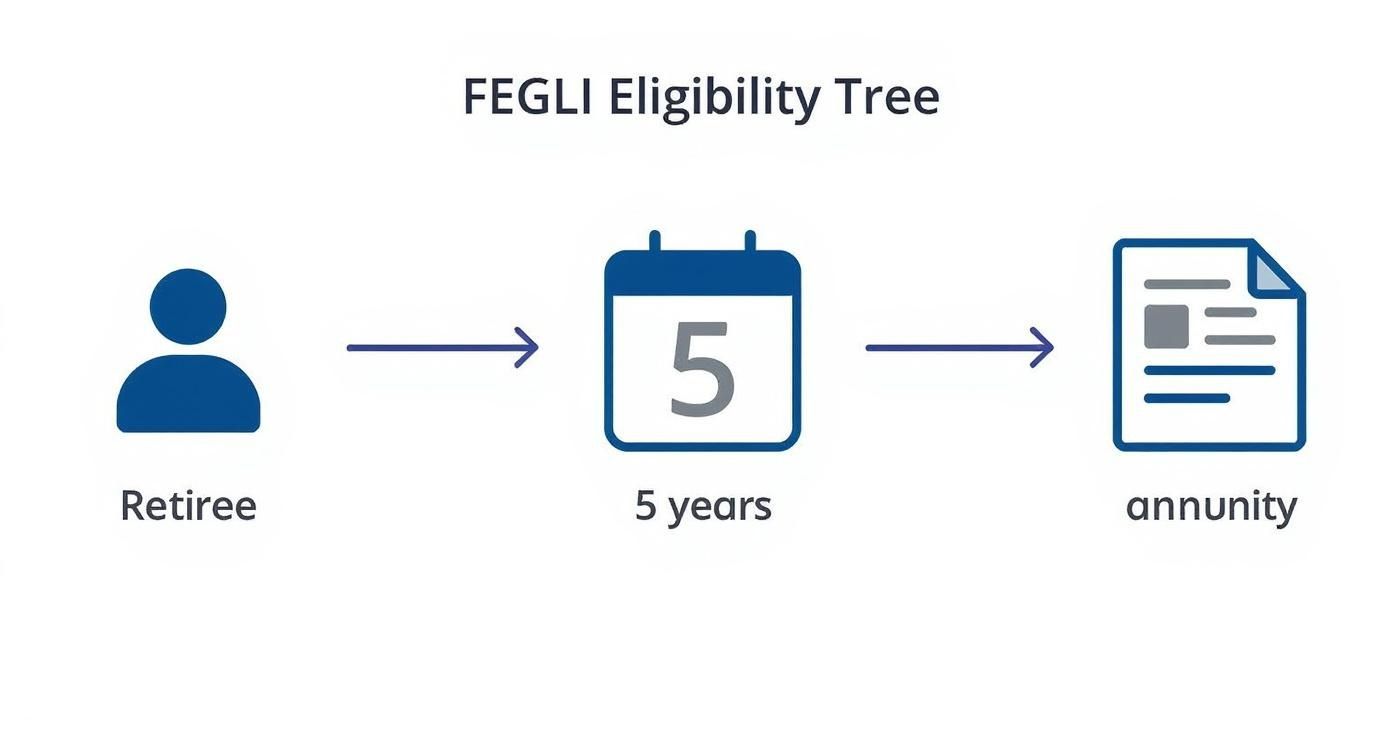 FEGLI Eligibility Tree

Retiree

5

5 years

annunity