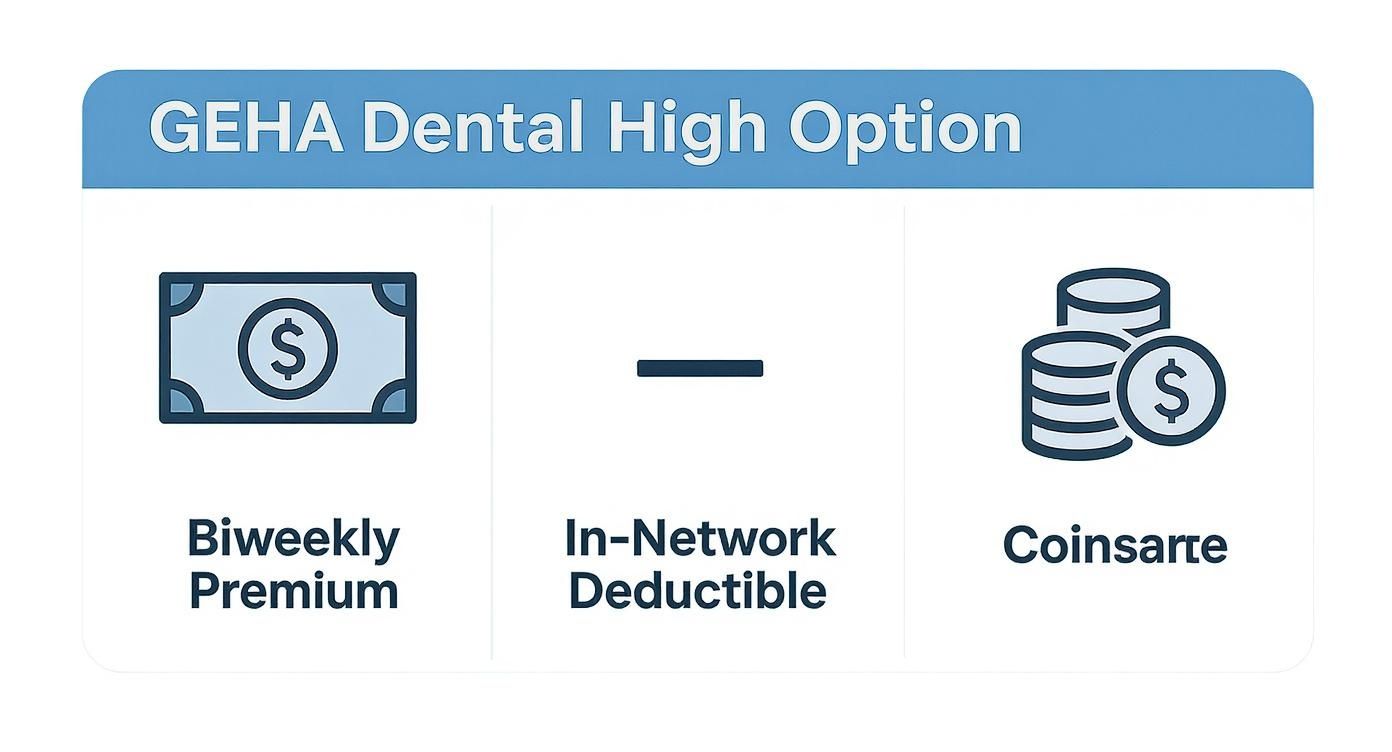 GEHA Dental High Option

$

Biweekly Premium

—

In-Network Deductible

$

Coinsarte