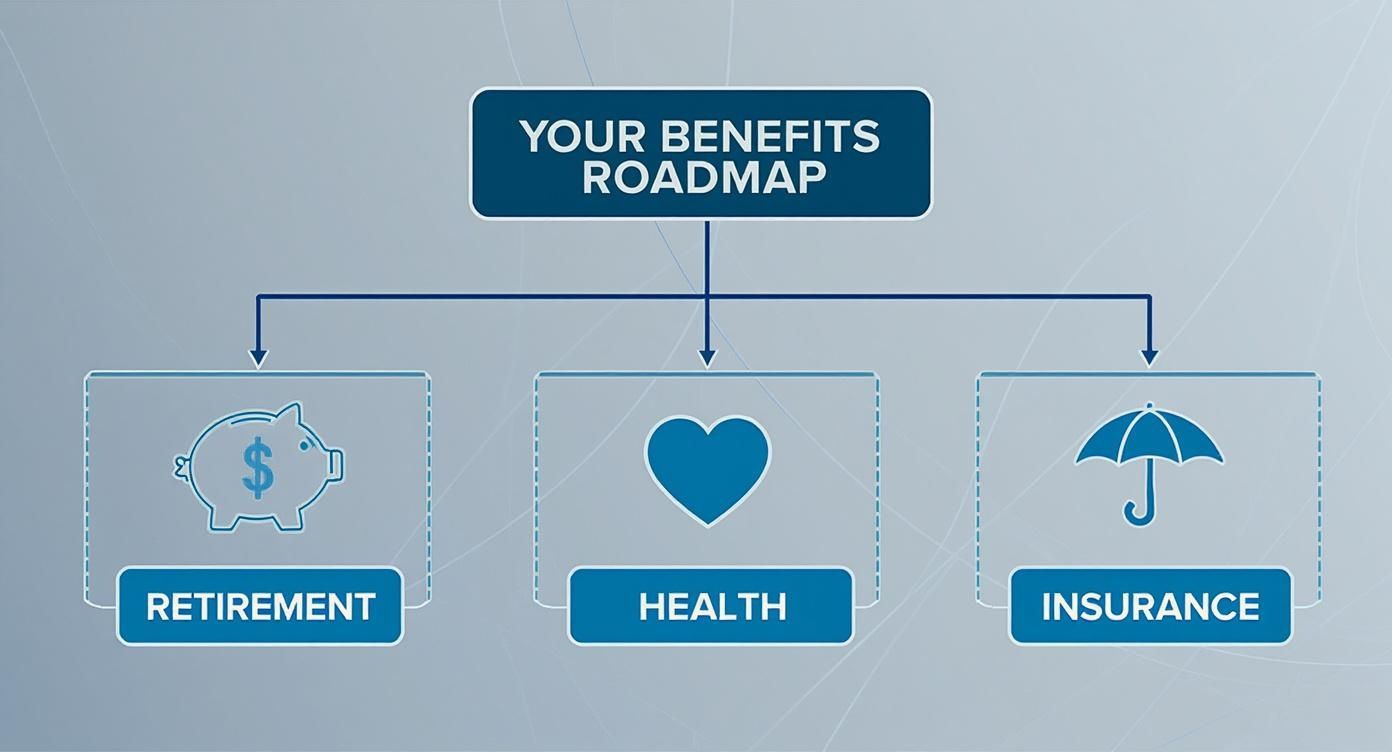 YOUR BENEFITS ROADMAP

$

RETIREMENT

HEALTH

INSURANCE