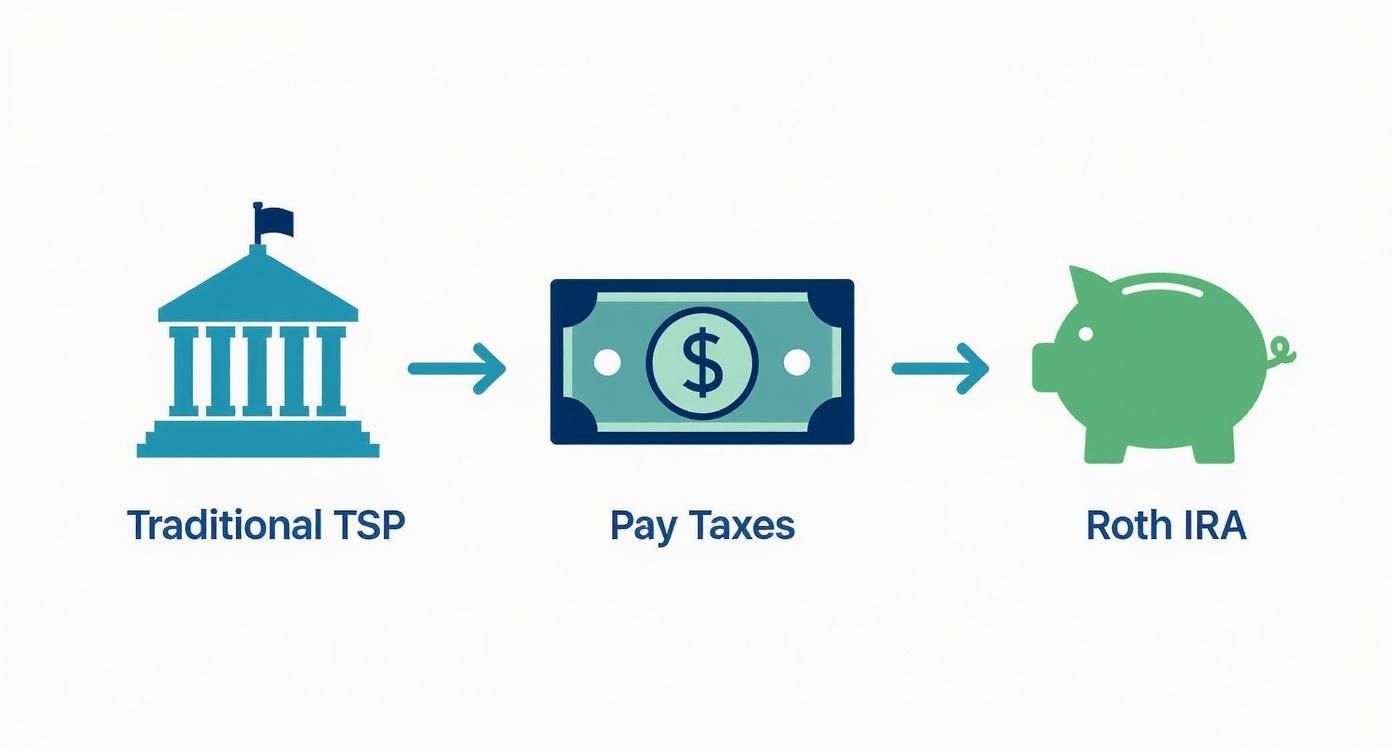 $

Traditional TSP

Pay Taxes

Roth IRA