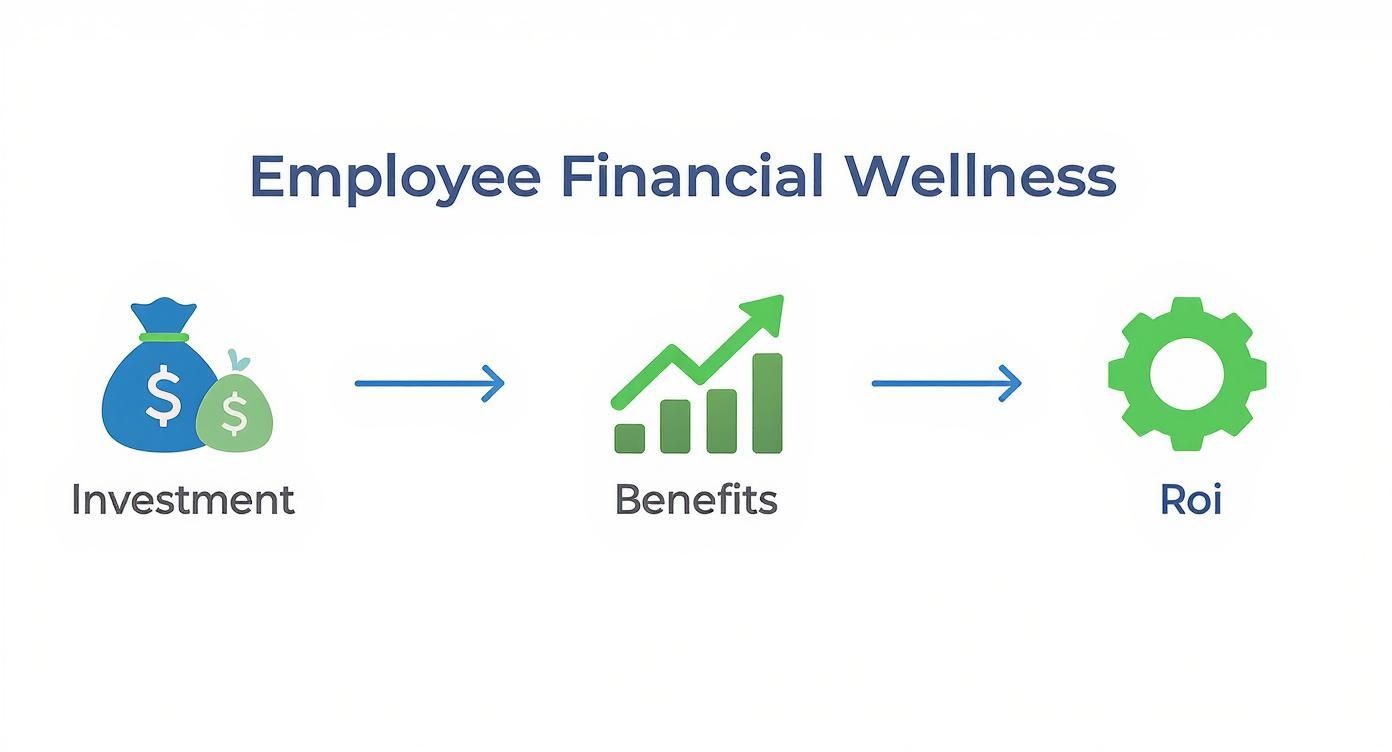 Employee Financial Wellness

$ $

Investment

Benefits

Roi