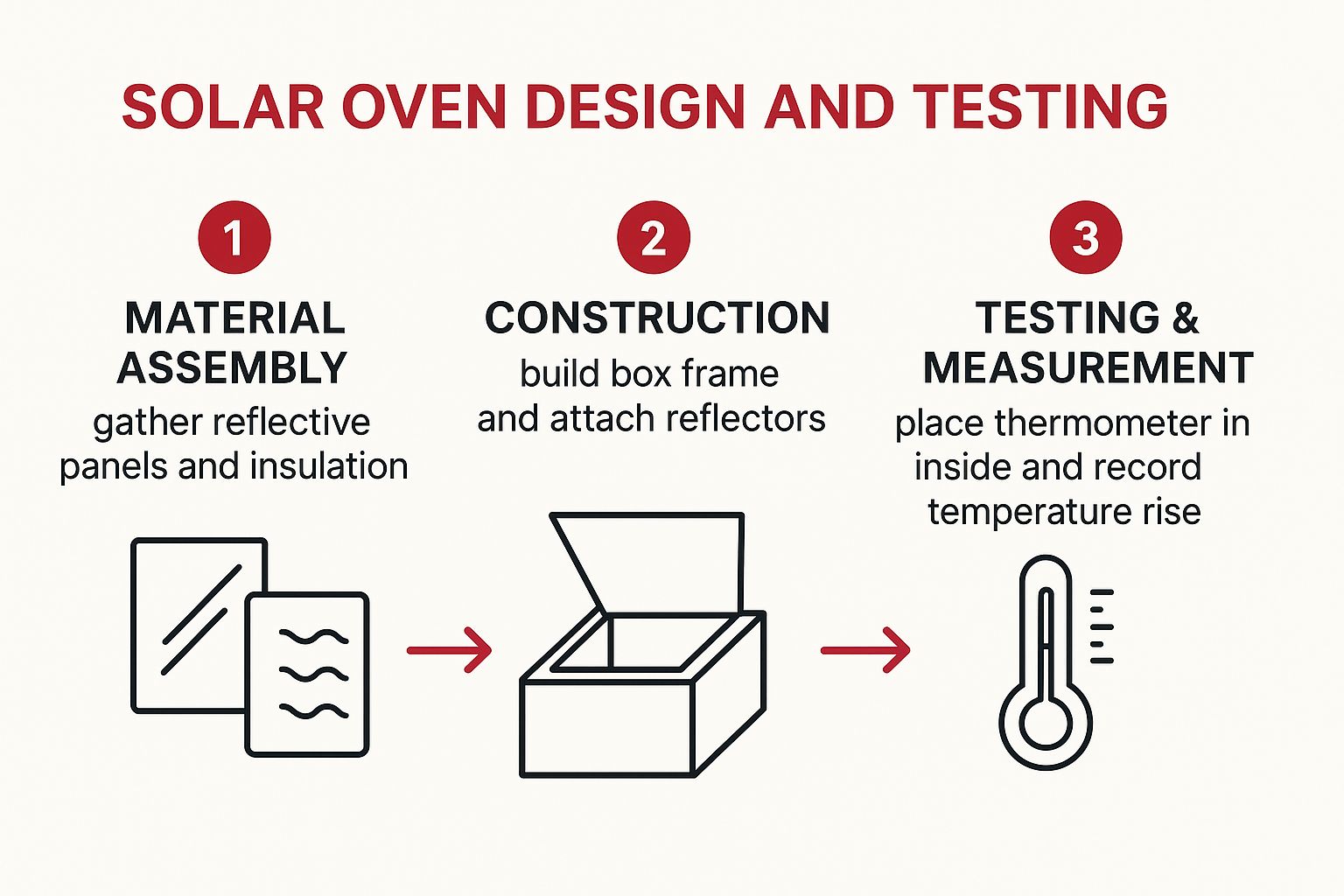 SOLAR OVEN DESIGN AND TESTING

1

MATERIAL ASSEMBLY

gather reflective panels and insulation

2

CONSTRUCTION

build box frame and attach reflectors

3

TESTING & MEASUREMENT

place thermometer in inside and record temperature rise