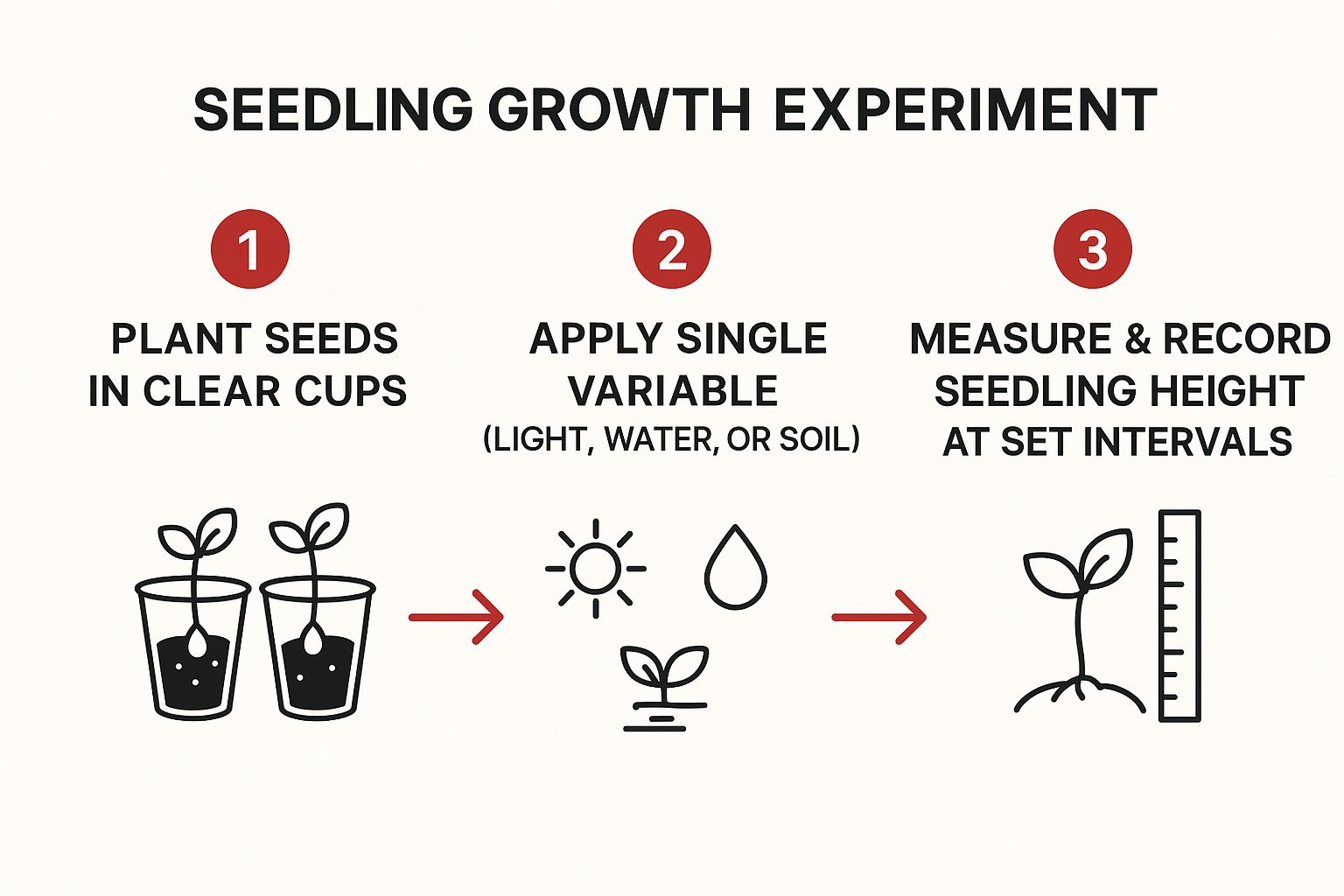 SEEDLING GROWTH EXPERIMENT

1
PLANT SEEDS IN CLEAR CUPS

2
APPLY SINGLE VARIABLE
(LIGHT, WATER, OR SOIL)

3
MEASURE & RECORD SEEDLING HEIGHT AT SET INTERVALS