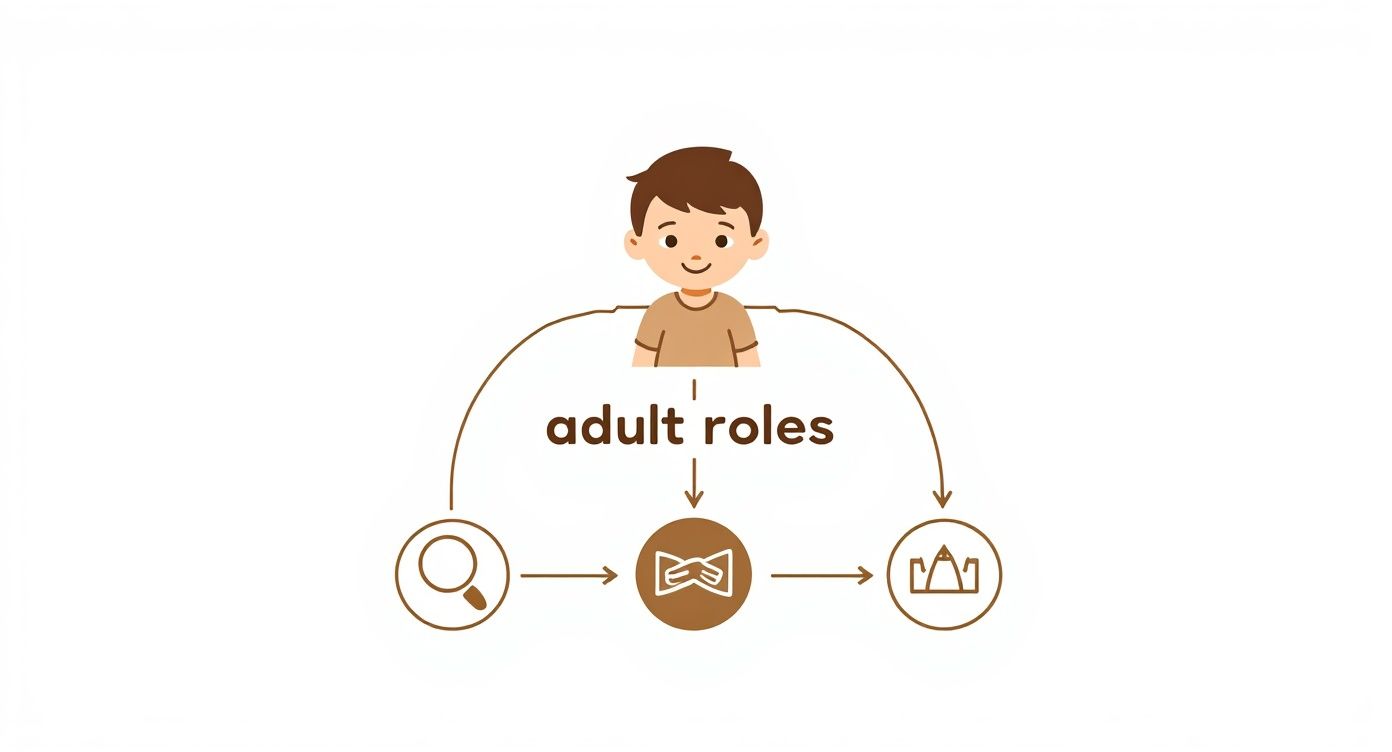 adult roles