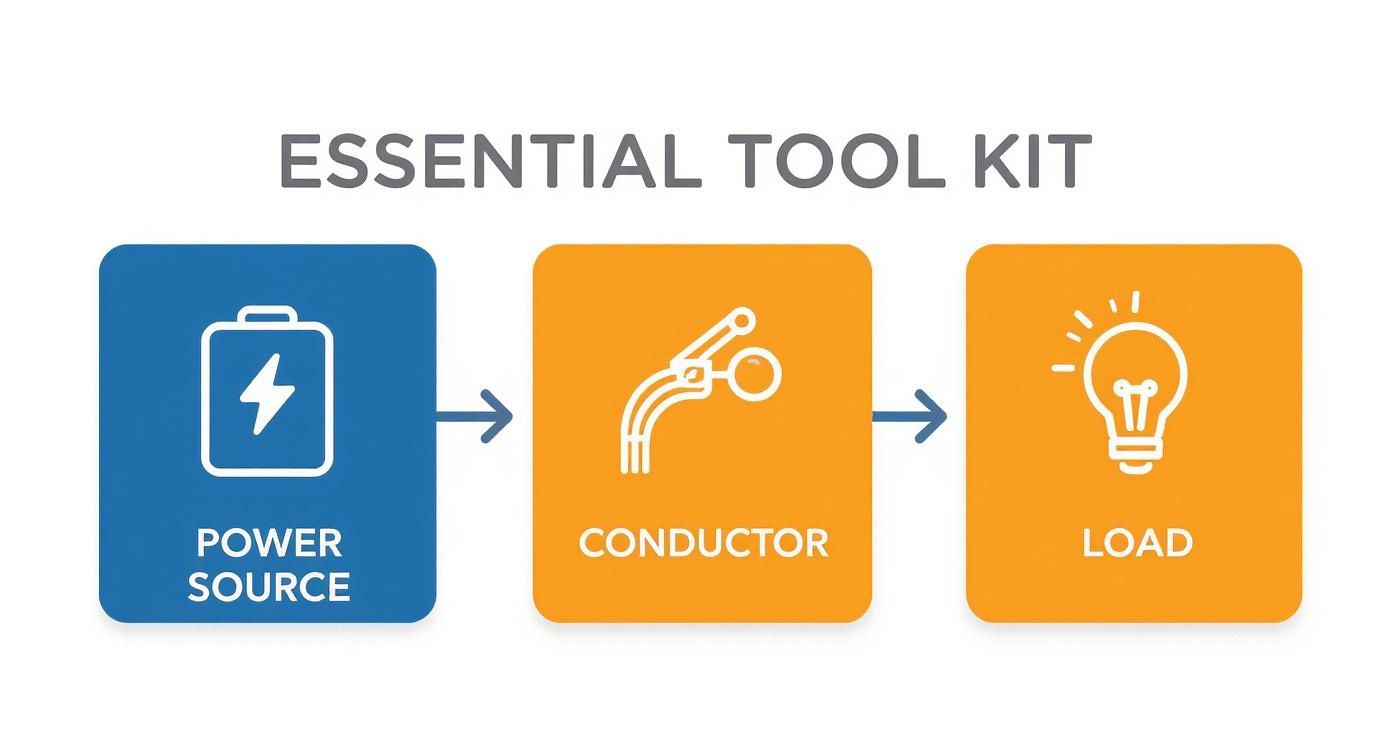 ESSENTIAL TOOL KIT

POWER SOURCE

CONDUCTOR

LOAD