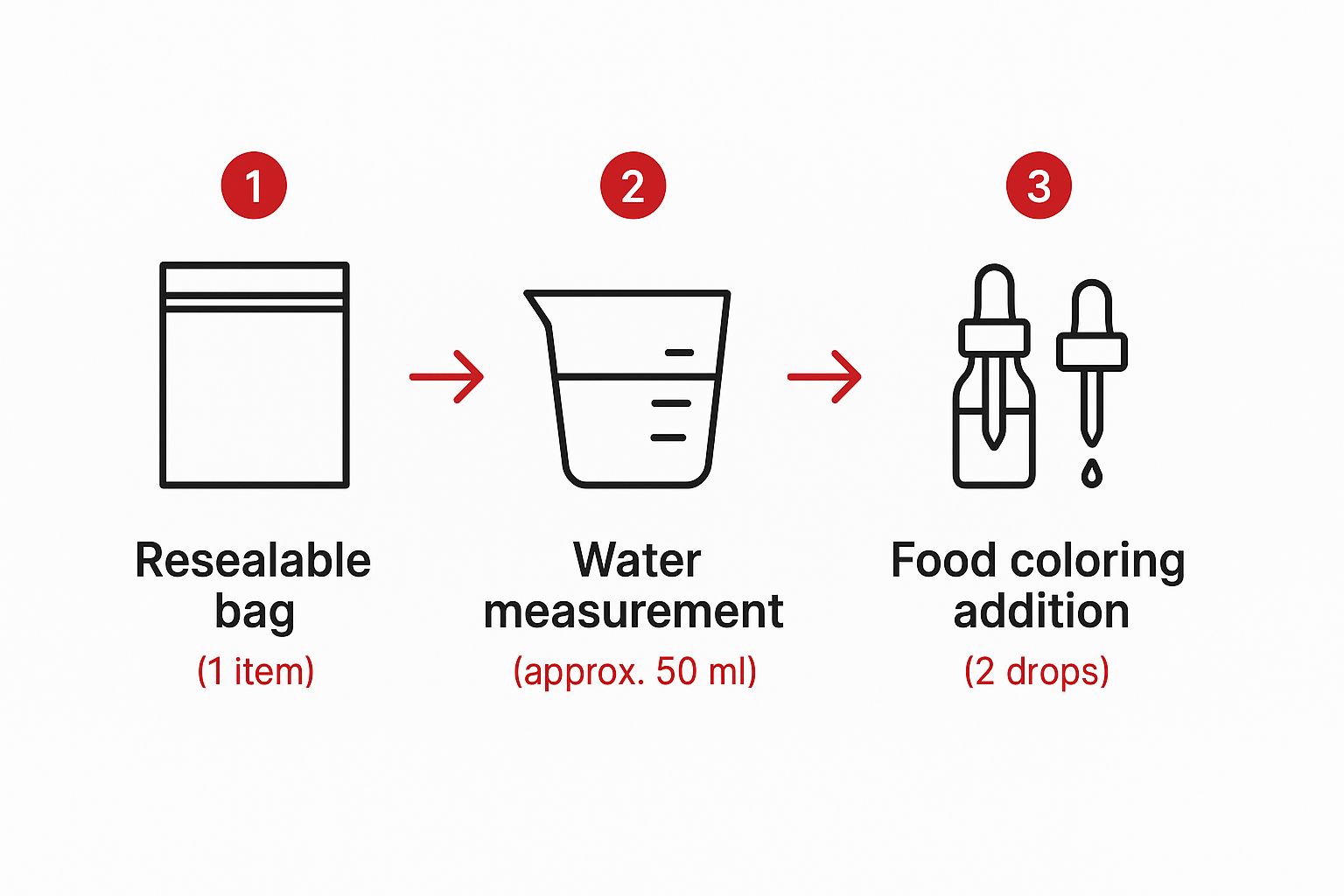 1

Resealable bag

(1 item)

2

Water measurement

(approx. 50 ml)

3

Food coloring addition

(2 drops)