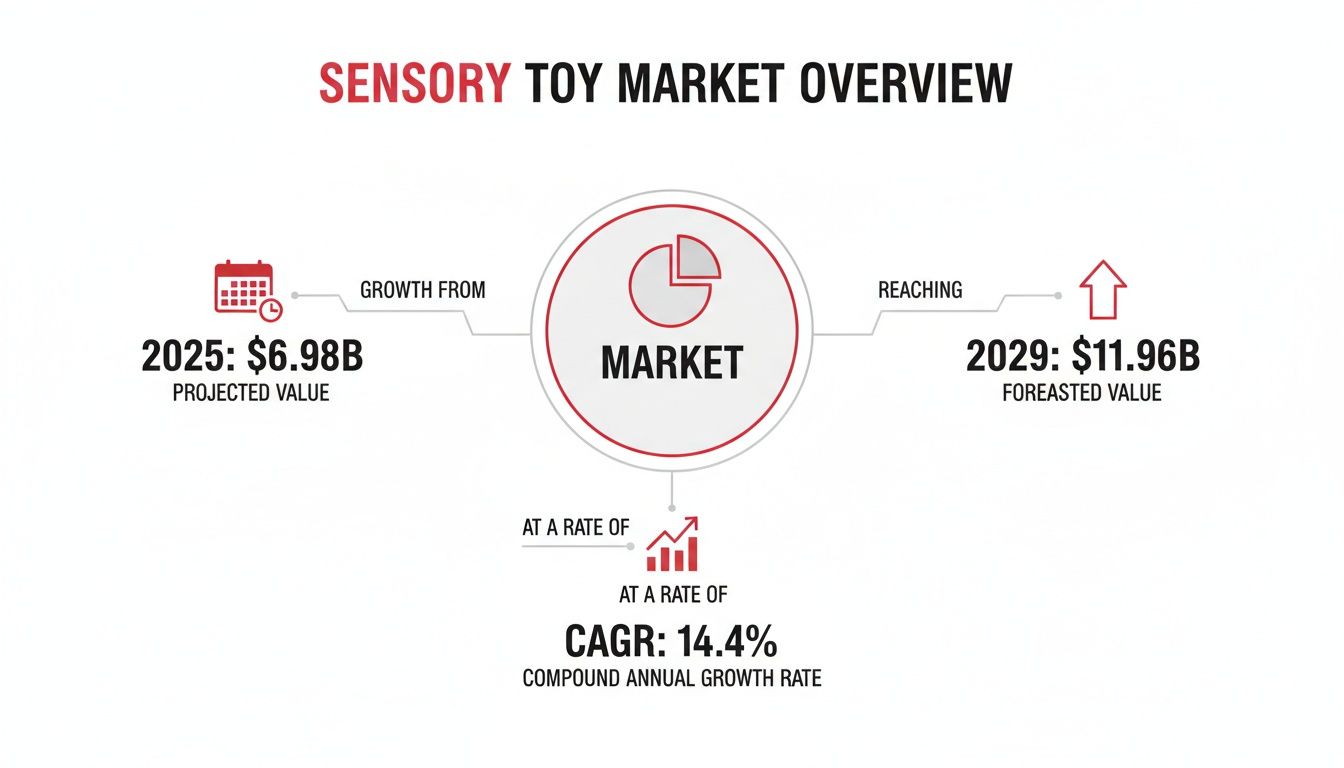 SENSORY TOY MARKET OVERVIEW

GROWTH FROM

2025: $6.98B
PROJECTED VALUE

MARKET

REACHING

2029: $11.96B
FOREASTED VALUE

AT A RATE OF

AT A RATE OF

CAGR: 14.4%
COMPOUND ANNUAL GROWTH RATE