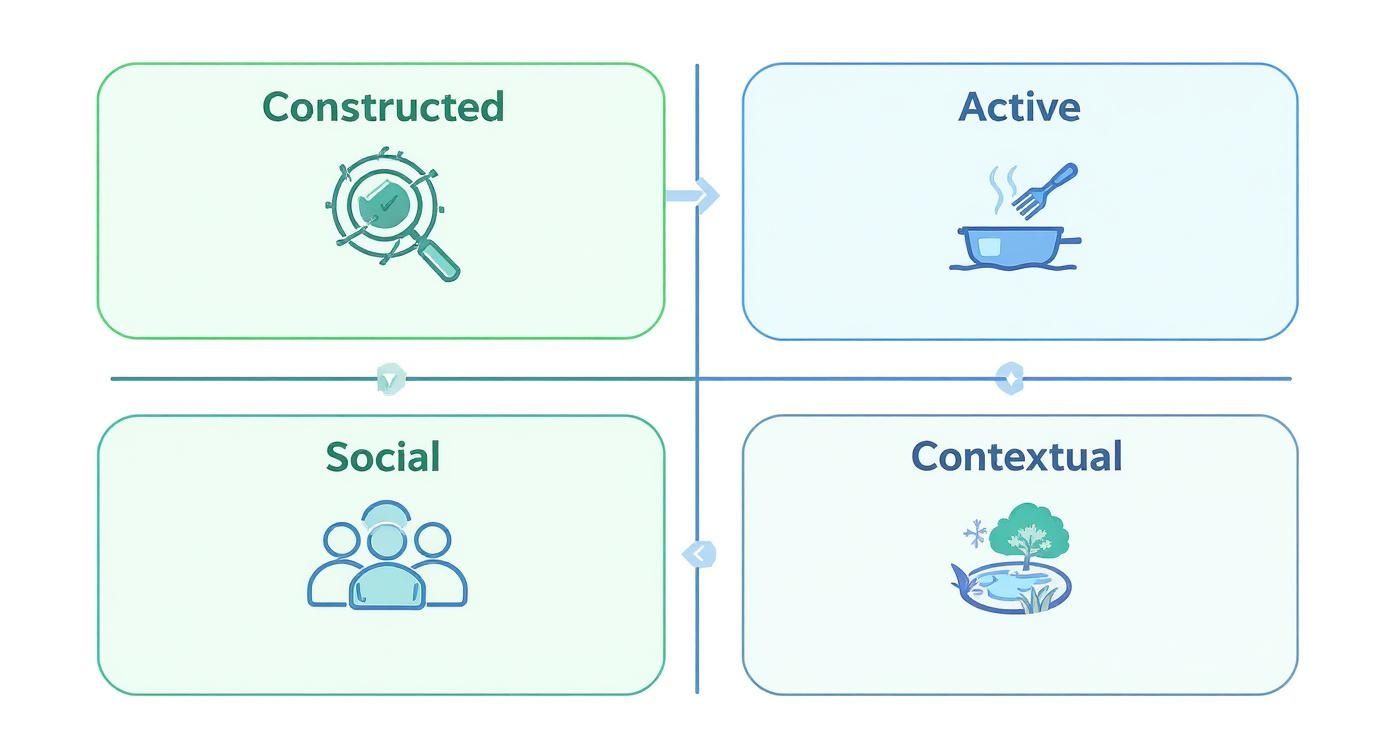 Constructed

Active

Social

Contextual