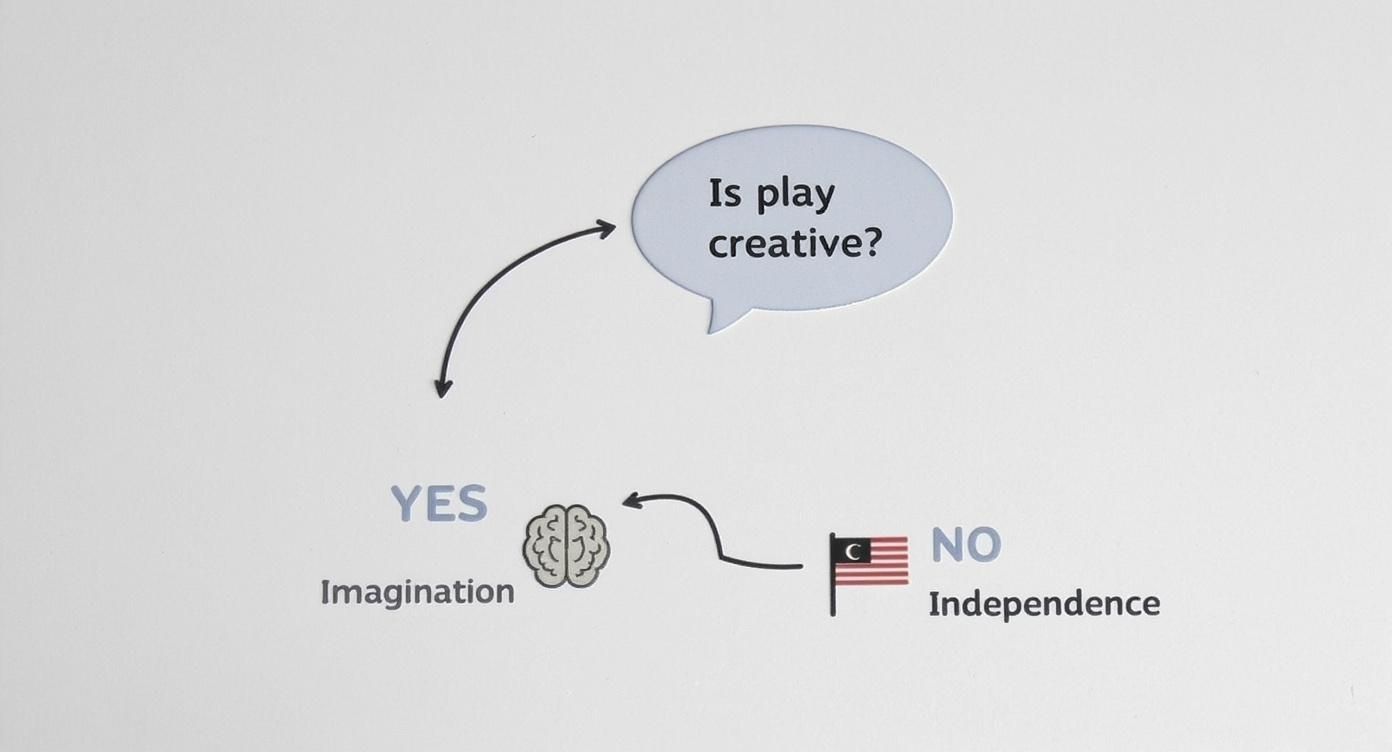 Is play creative?

YES
Imagination

NO
Independence