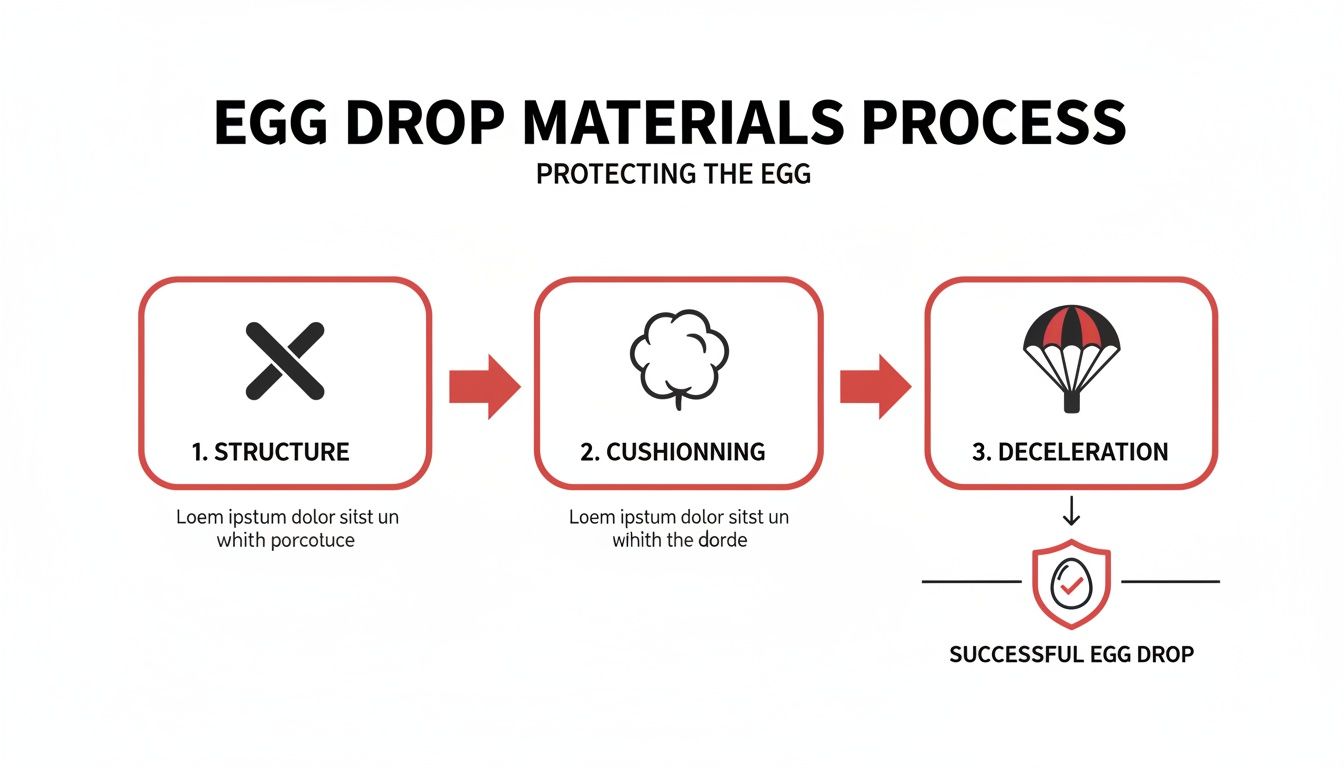 EGG DROP MATERIALS PROCESS

PROTECTING THE EGG

1. STRUCTURE

Loem ipstum dolor sitst un whith porcotuce

2. CUSHIONNING

Loem ipstum dolor sitst un wihith the dorde

3. DECELERATION

SUCCESSFUL EGG DROP