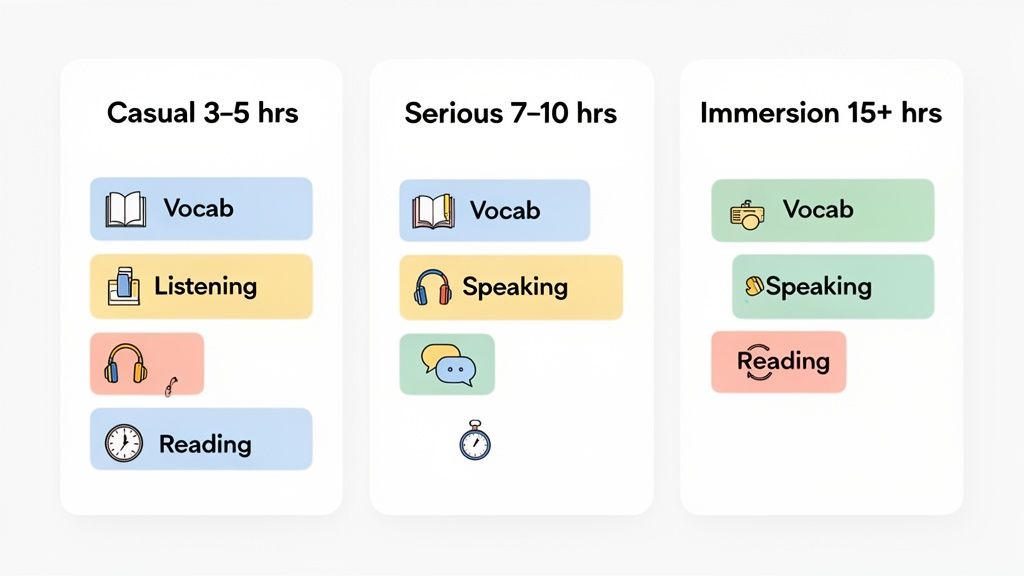 Casual 3–5 hrs

Vocab

Listening

Reading

Serious 7–10 hrs

Vocab

Speaking

Immersion 15+ hrs

Vocab

Speaking

Reading