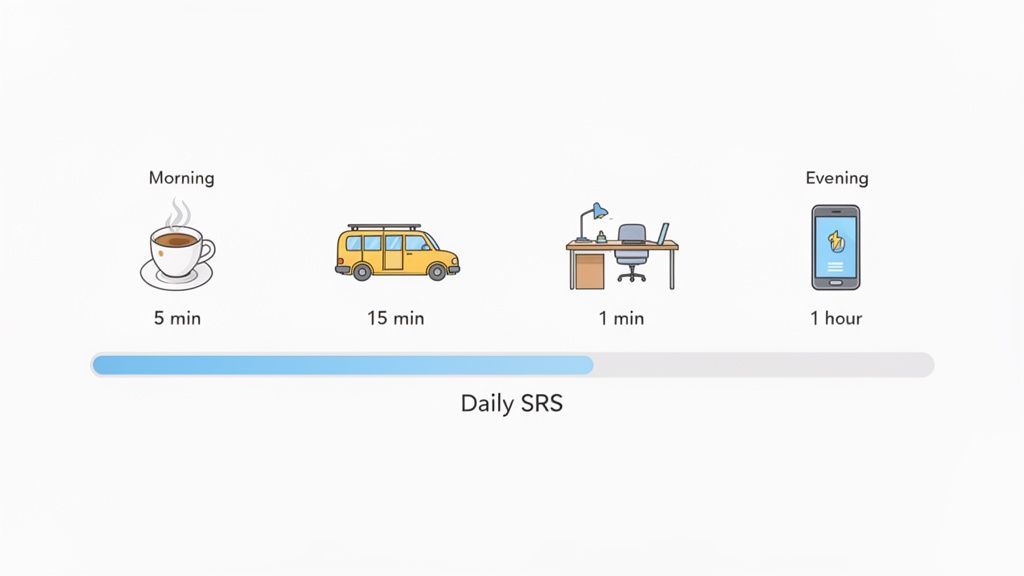 Morning

Evening

5 min

15 min

1 min

1 hour

Daily SRS